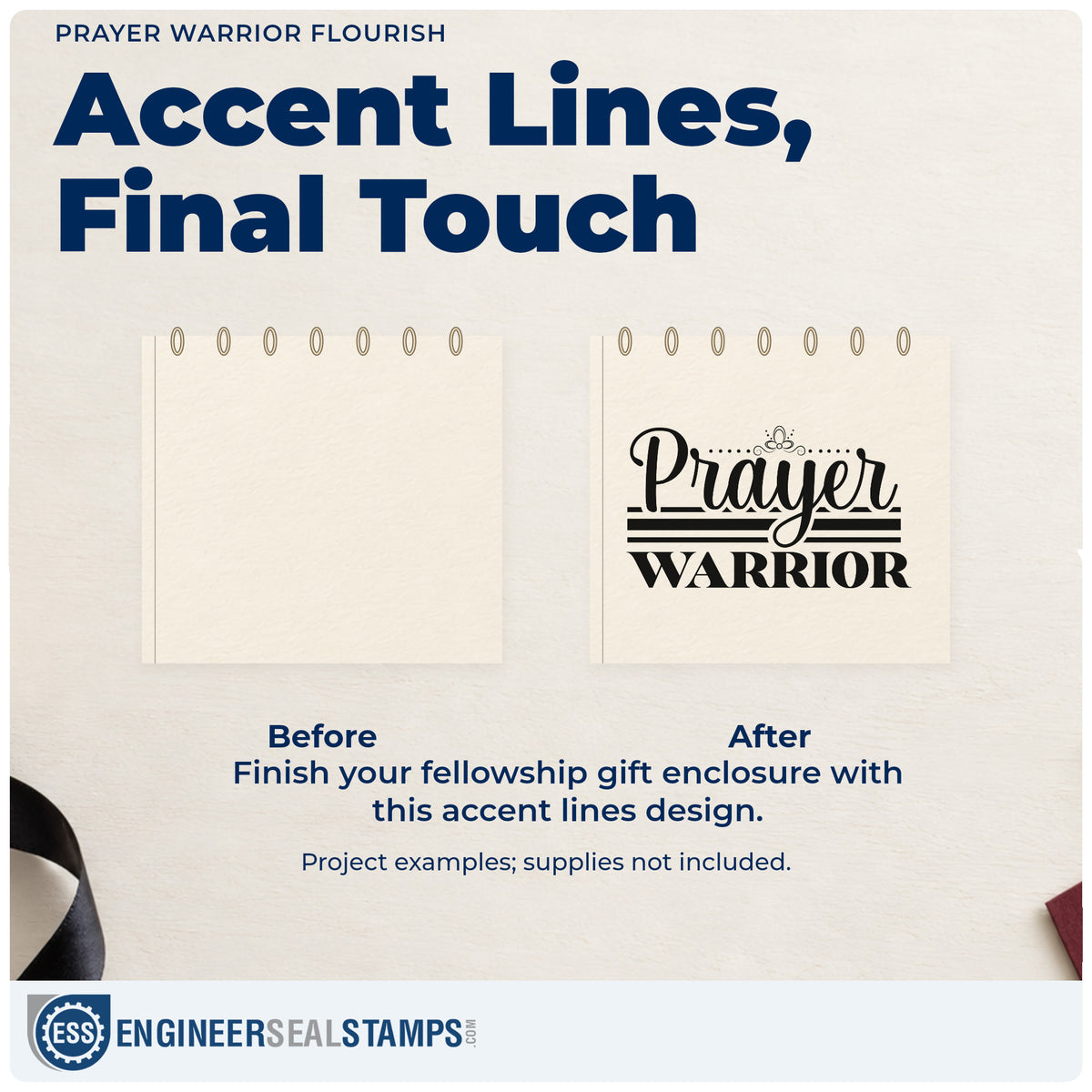 PRAYER WARRIOR FLOURISH

Accent Lines, Final Touch

Prayer
WARRIOR

Before

After

Finish your fellowship gift enclosure with this accent lines design.

Project examples; supplies not included.

ESS

ENGINEERSEALSTAMPS.COM