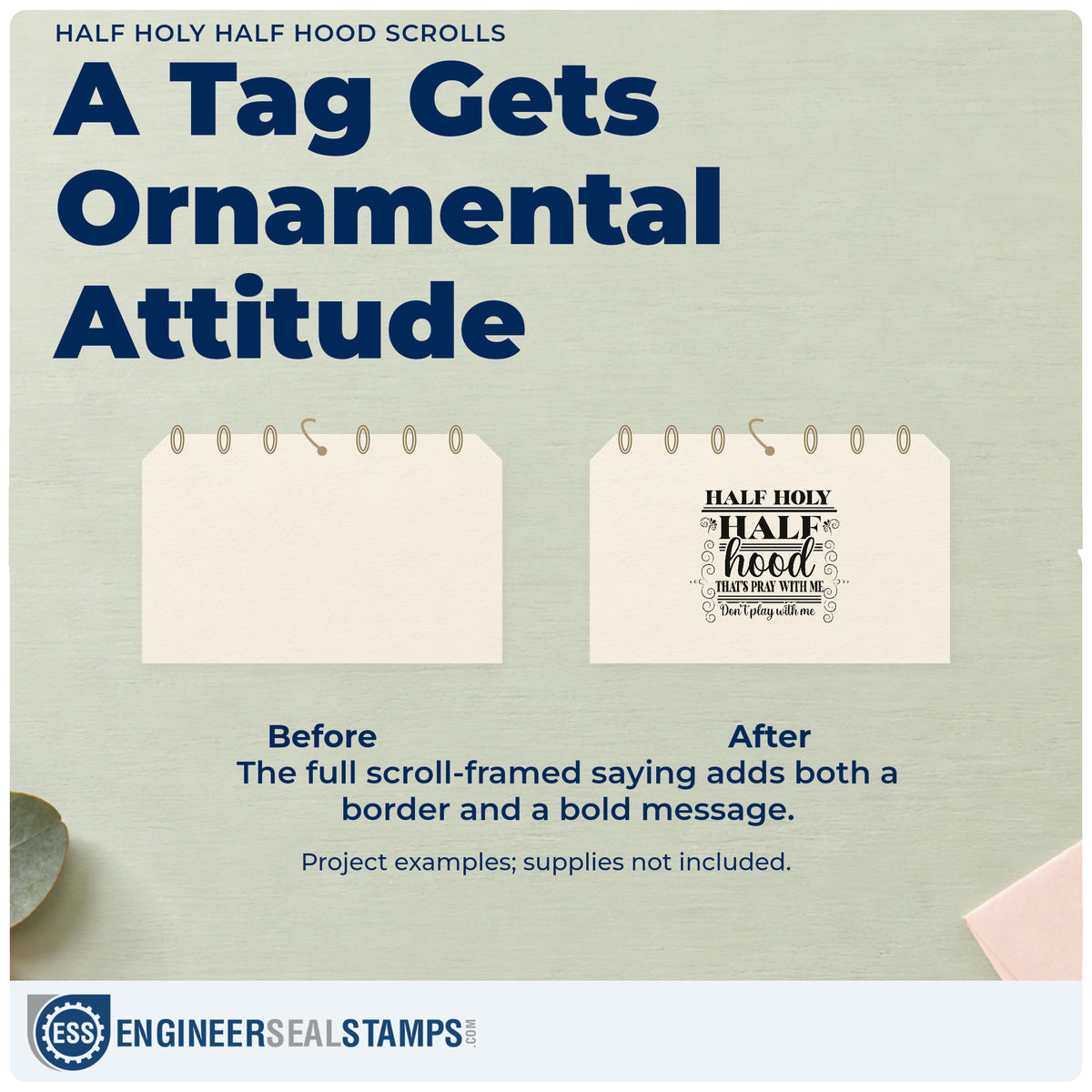 HALF HOLY HALF HOOD SCROLLS

A Tag Gets Ornamental Attitude

HALF HOLY
HALF
hood
THAT'S PRAY WITH ME
Don't play with me

Before

After

The full scroll-framed saying adds both a border and a bold message.

Project examples; supplies not included.

ESS ENGINEERSEALSTAMPS.COM