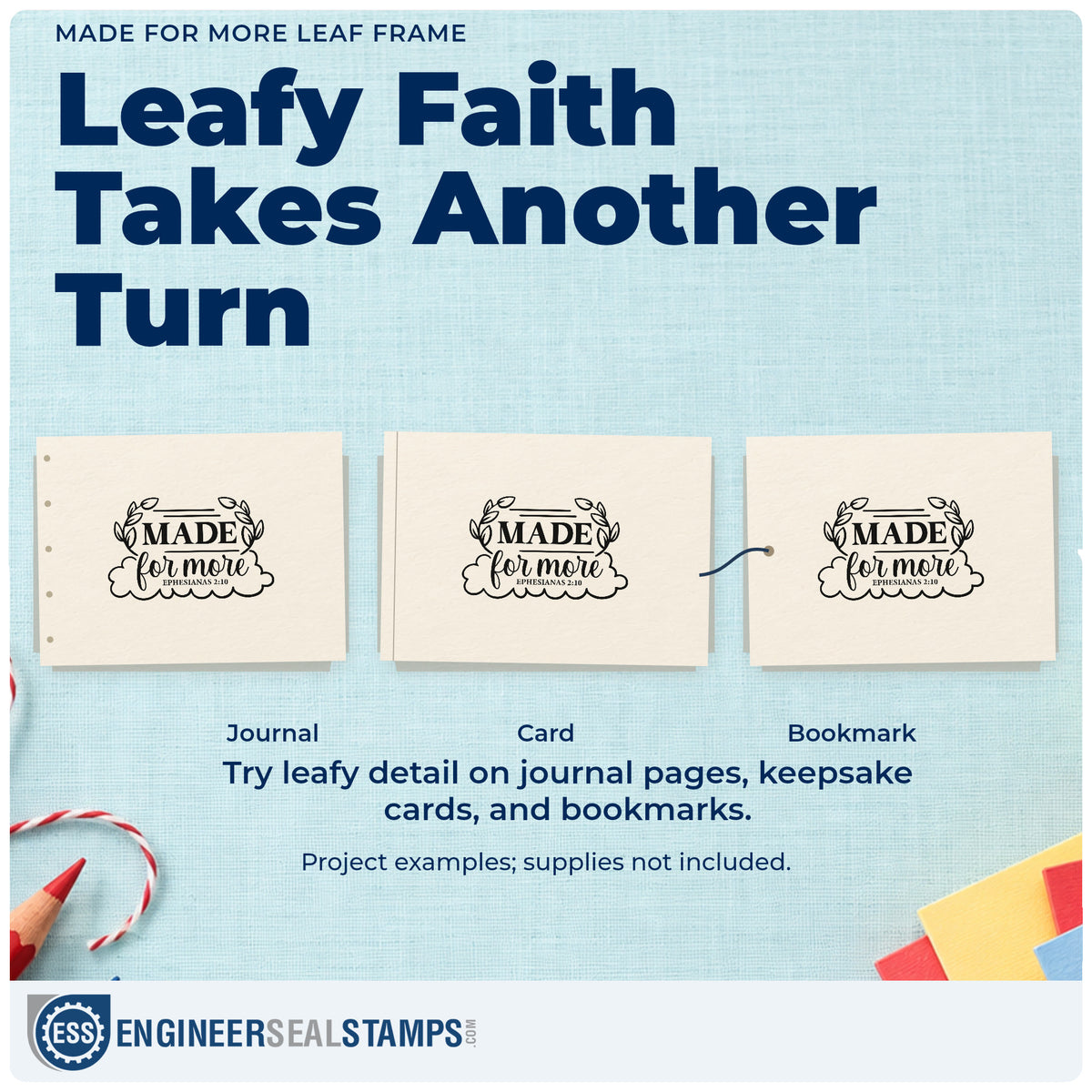 MADE FOR MORE LEAF FRAME

Leafy Faith Takes Another Turn

MADE
for more
EPHESIANAS 2:10

MADE
for more
EPHESIANAS 2:10

MADE
for more
EPHESIANAS 2:10

Journal

Card

Bookmark

Try leafy detail on journal pages, keepsake cards, and bookmarks.

Project examples; supplies not included.

ESS ENGINEERSEALSTAMPS.COM