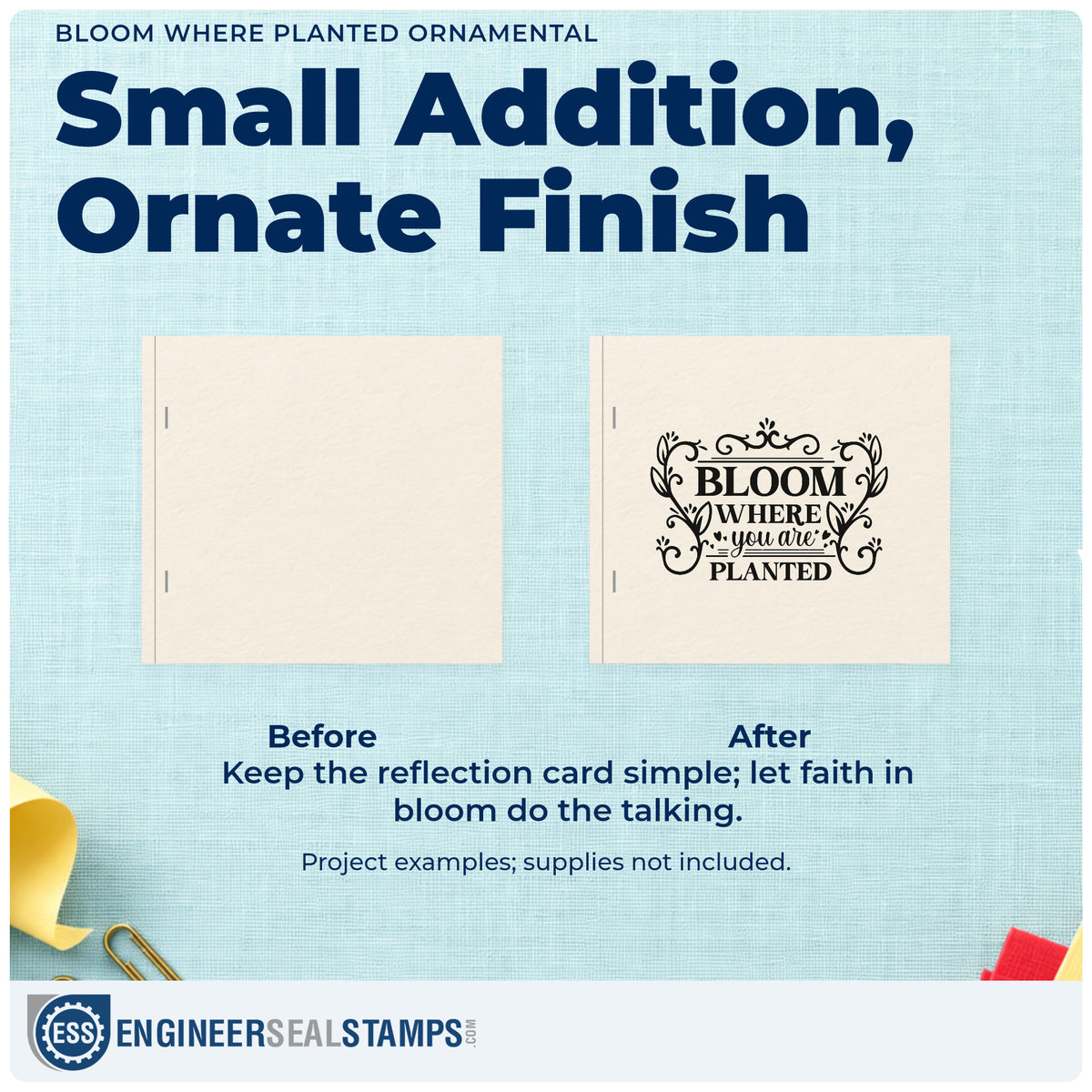 BLOOM WHERE PLANTED ORNAMENTAL

Small Addition, Ornate Finish

BLOOM
WHERE
you are
PLANTED

Before

After

Keep the reflection card simple; let faith in bloom do the talking.

Project examples; supplies not included.

ESS ENGINEERSEALSTAMPS.COM