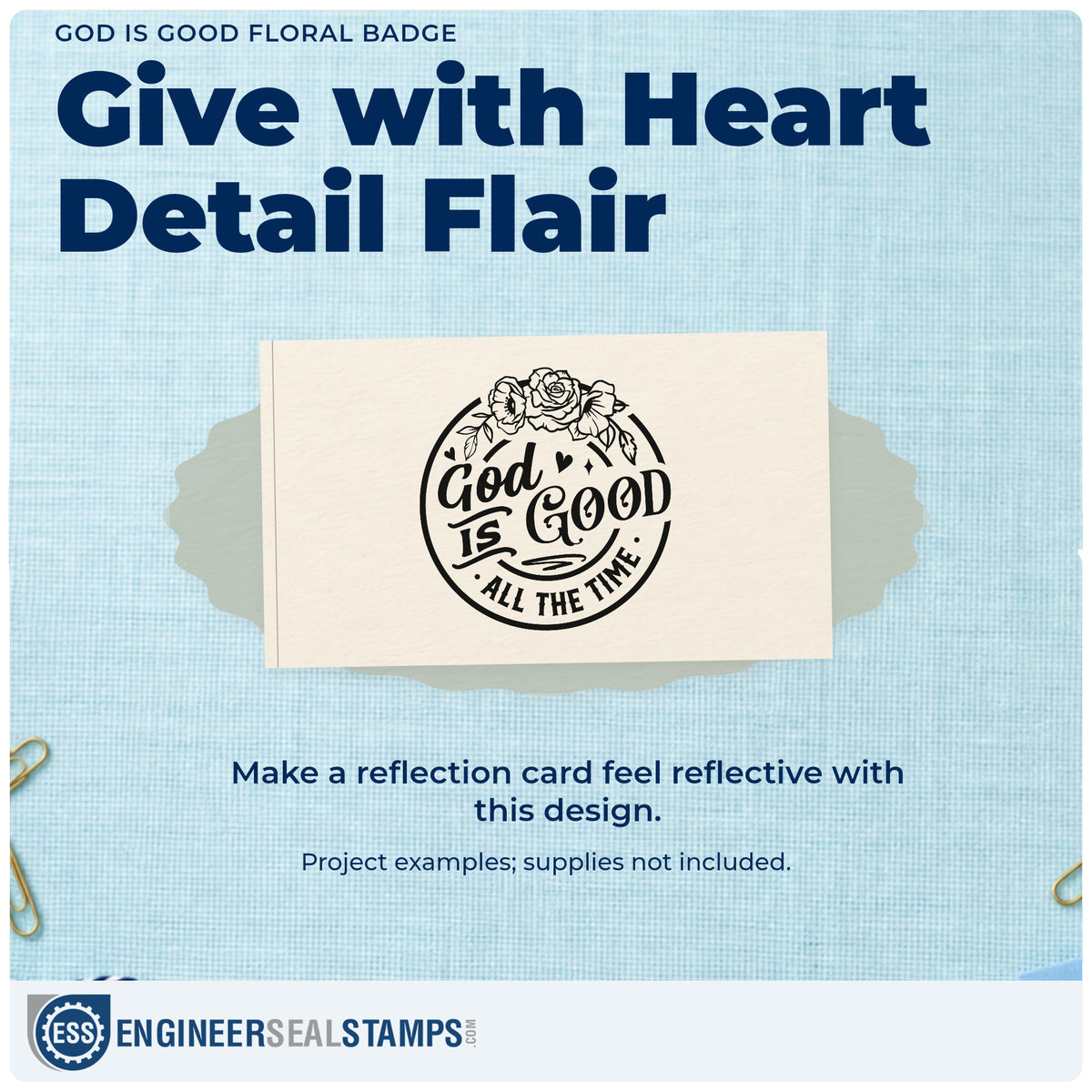 GOD IS GOOD FLORAL BADGE

Give with Heart Detail Flair

God IS GOOD
ALL THE TIME

Make a reflection card feel reflective with this design.

Project examples; supplies not included.

ESS ENGINEERSEALSTAMPS.COM