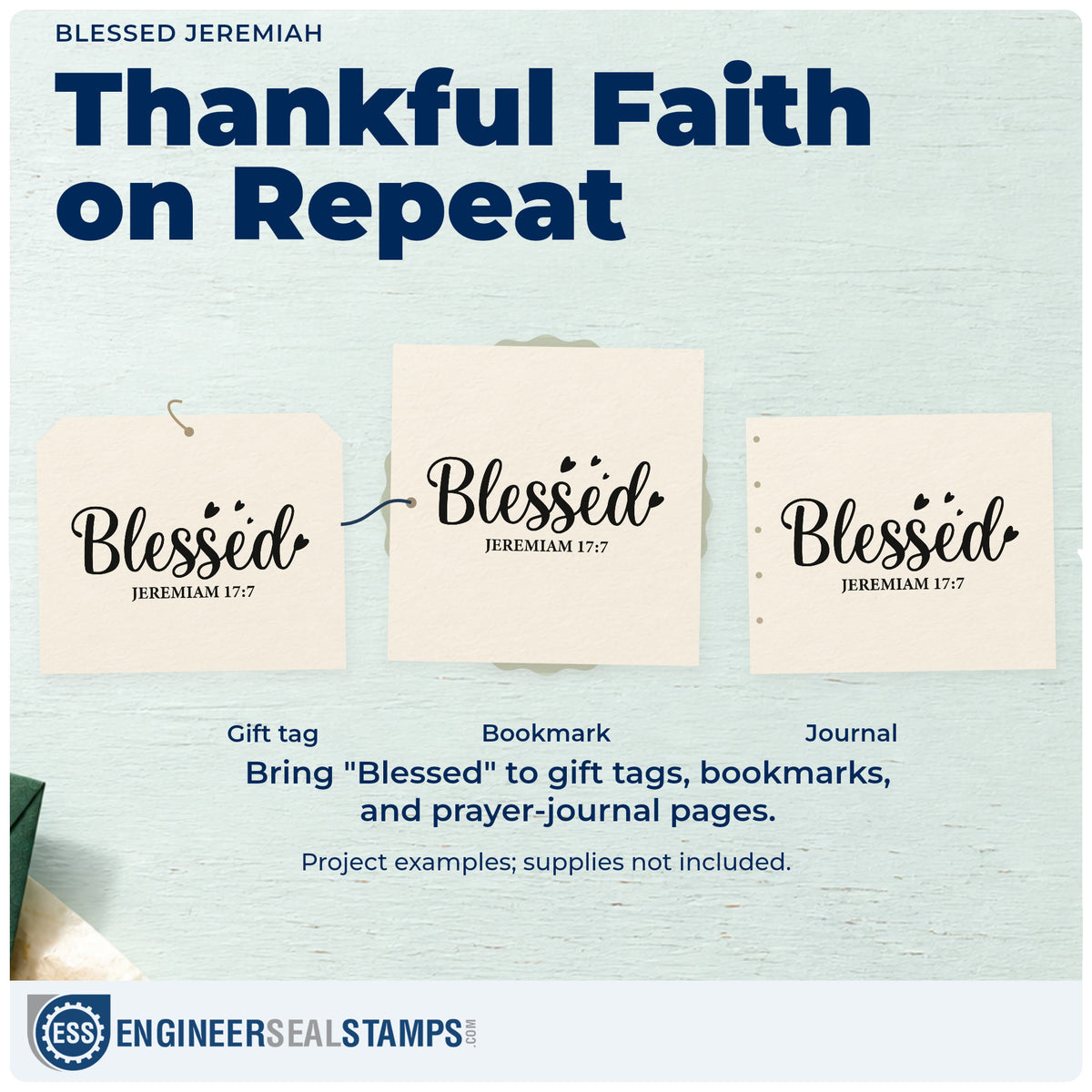 BLESSED JEREMIAH

Thankful Faith on Repeat

Blessed
JEREMIAM 17:7

Blessed
JEREMIAM 17:7

Blessed
JEREMIAM 17:7

Gift tag

Bookmark

Journal

Bring "Blessed" to gift tags, bookmarks, and prayer-journal pages.

Project examples; supplies not included.

ESS ENGINEERSEALSTAMPS.COM