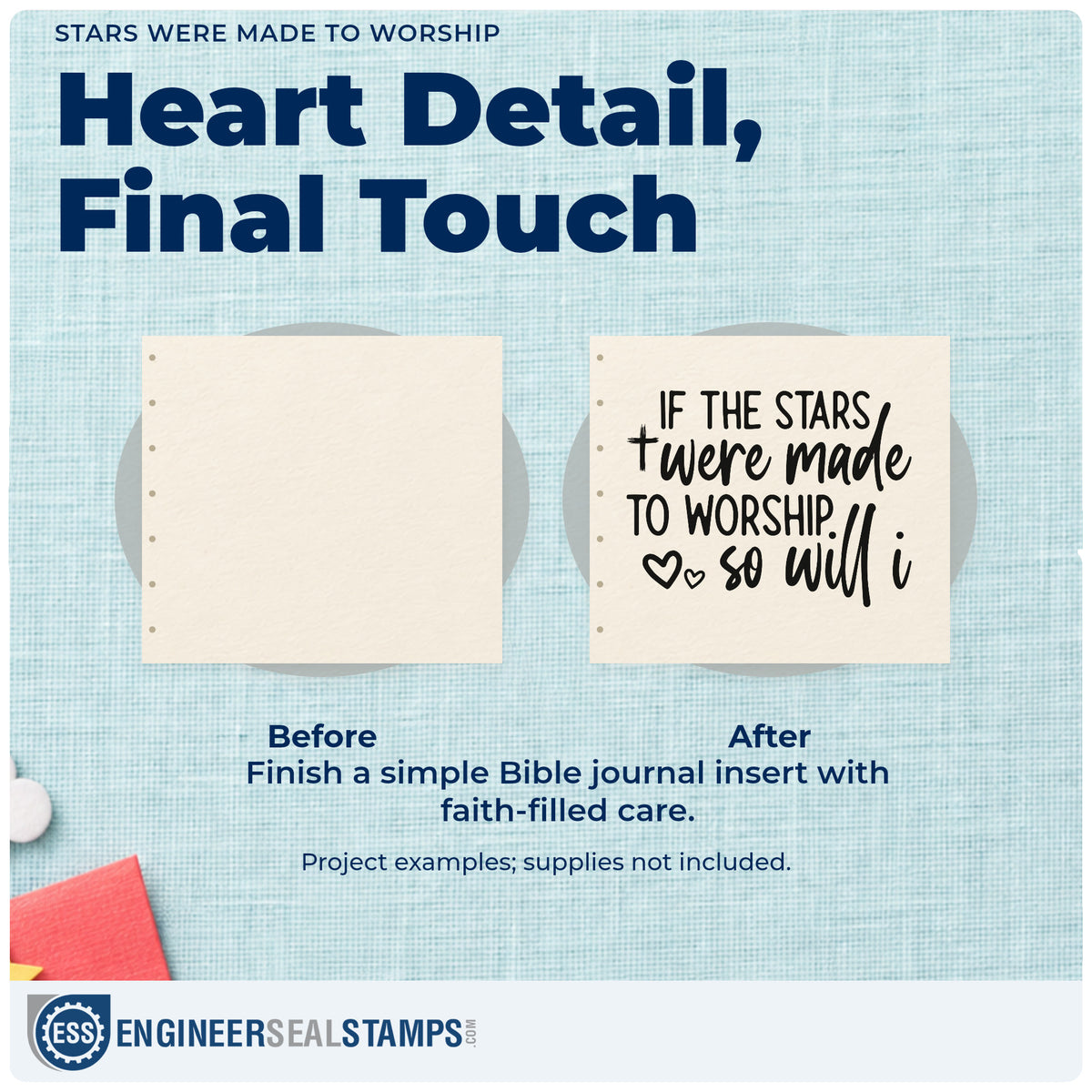 STARS WERE MADE TO WORSHIP

Heart Detail, Final Touch

IF THE STARS
were made
TO WORSHIP.
so will i

Before

After

Finish a simple Bible journal insert with faith-filled care.

Project examples; supplies not included.

ESS ENGINEERSEALSTAMPS.COM