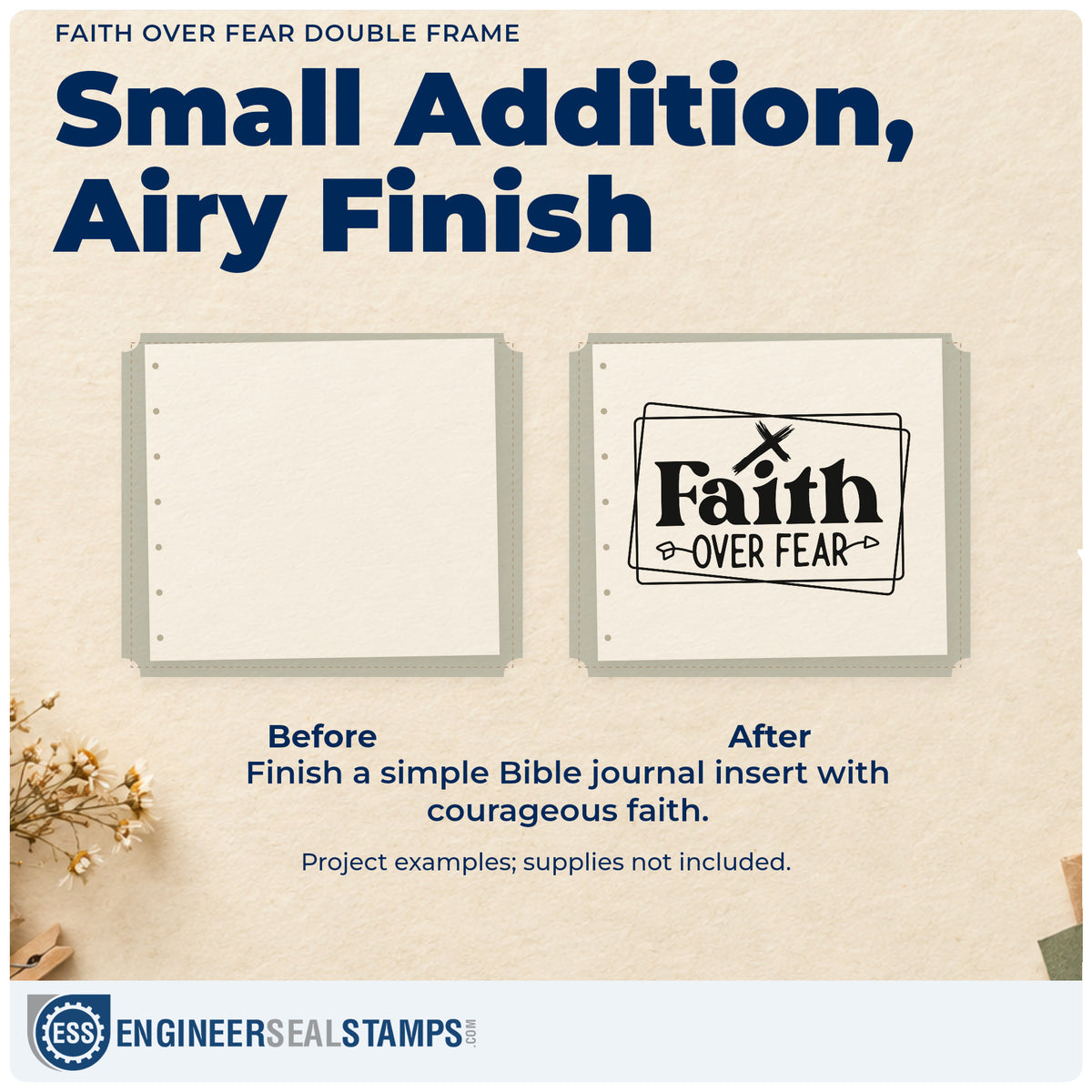 FAITH OVER FEAR DOUBLE FRAME

Small Addition, Airy Finish

Faith
OVER FEAR

Before

After

Finish a simple Bible journal insert with courageous faith.

Project examples; supplies not included.

ESS
ENGINEERSEALSTAMPS.COM