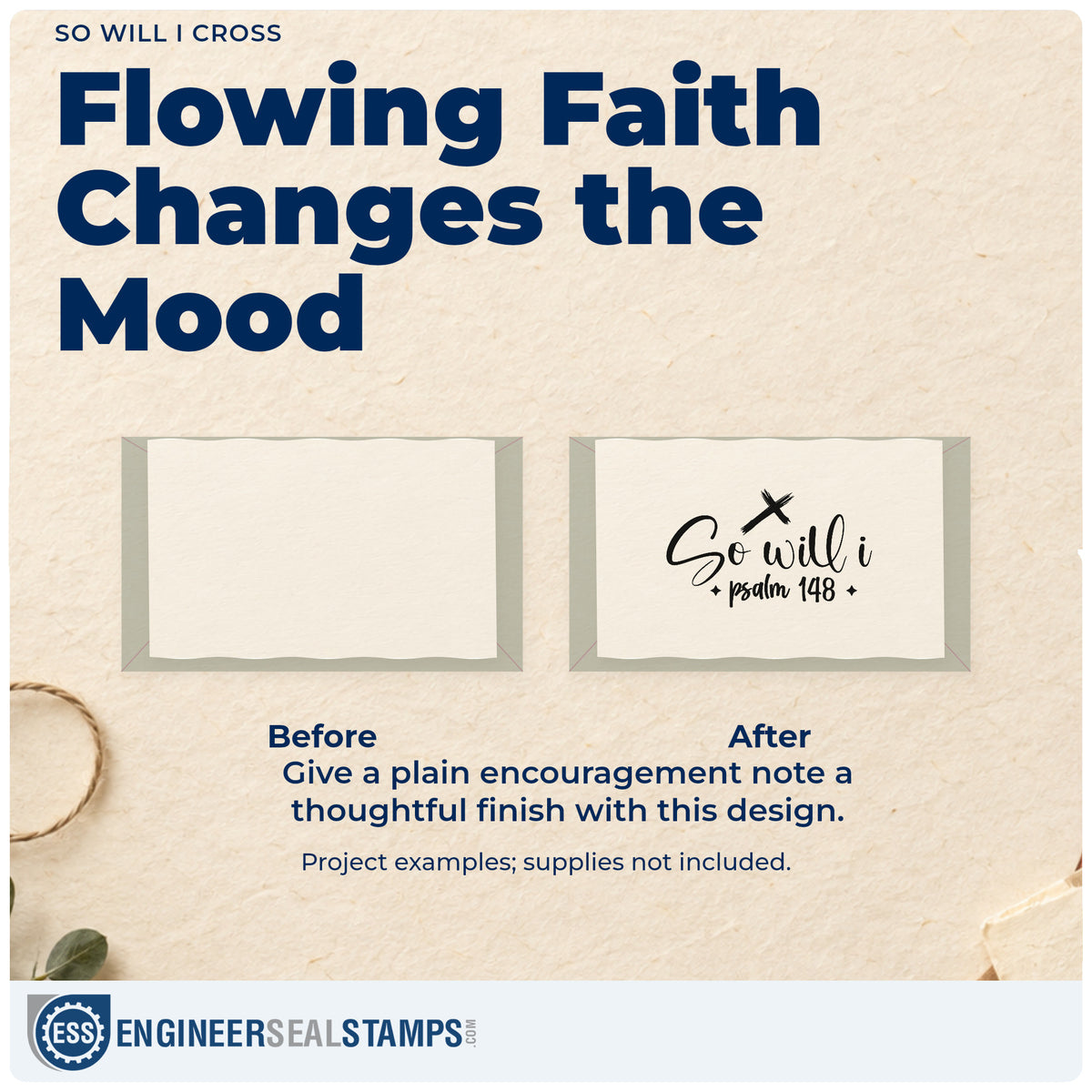 SO WILL I CROSS

Flowing Faith Changes the Mood

So will i
psalm 148

Before

After

Give a plain encouragement note a thoughtful finish with this design.

Project examples; supplies not included.

ESS

ENGINEERSEALSTAMPS.COM