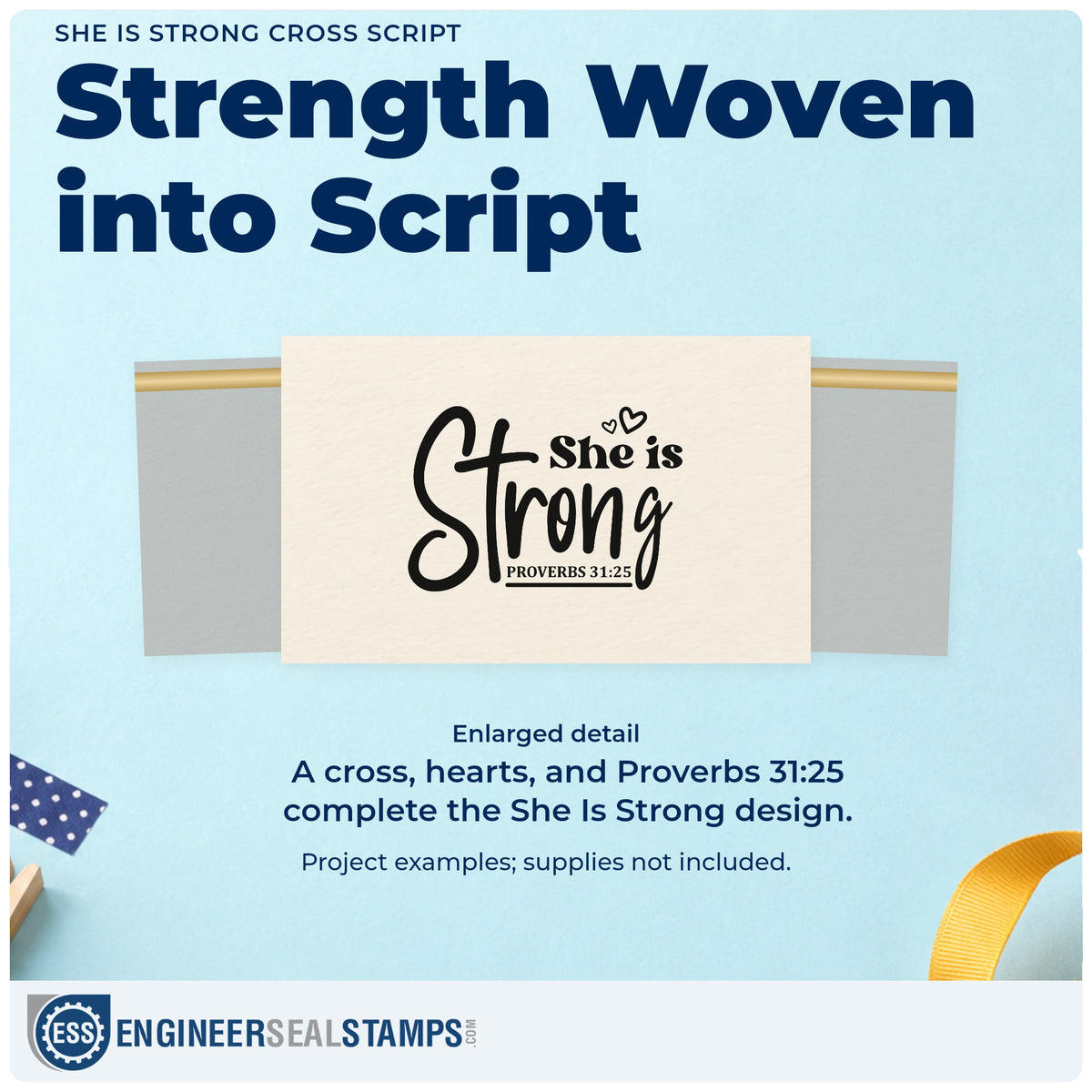 SHE IS STRONG CROSS SCRIPT

Strength Woven into Script

She is Strong
PROVERBS 31:25

Enlarged detail

A cross, hearts, and Proverbs 31:25 complete the She Is Strong design.

Project examples; supplies not included.

ESS ENGINEERSEALSTAMPS.COM