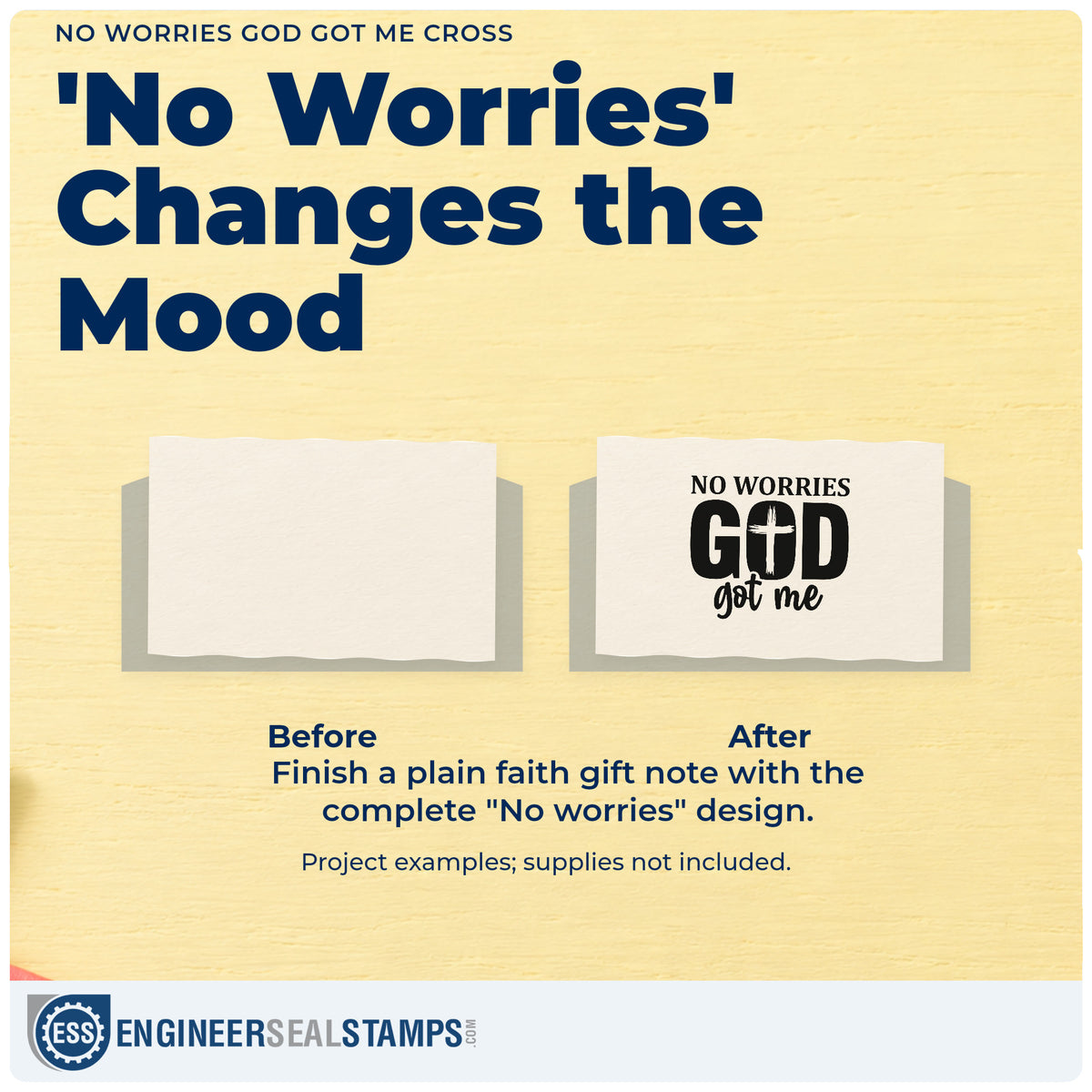 NO WORRIES GOD GOT ME CROSS

'No Worries' Changes the Mood

NO WORRIES
GOD
got me

Before

After

Finish a plain faith gift note with the complete "No worries" design.

Project examples; supplies not included.

ESS

ENGINEERSEALSTAMPS.COM