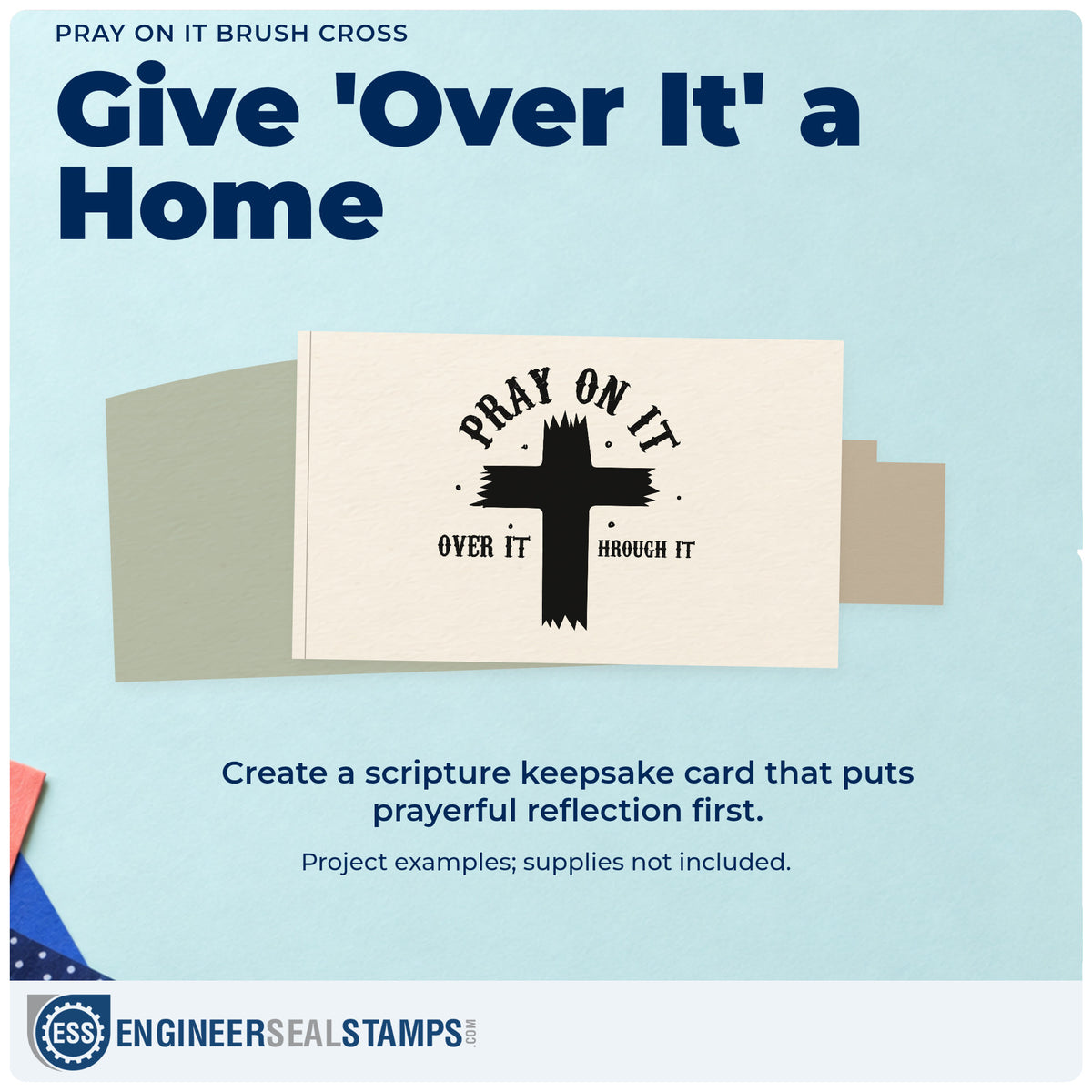 PRAY ON IT BRUSH CROSS

Give 'Over It' a Home

PRAY ON IT

OVER IT

HROUGH IT

Create a scripture keepsake card that puts prayerful reflection first.

Project examples; supplies not included.

ESS ENGINEERSEALSTAMPS.COM