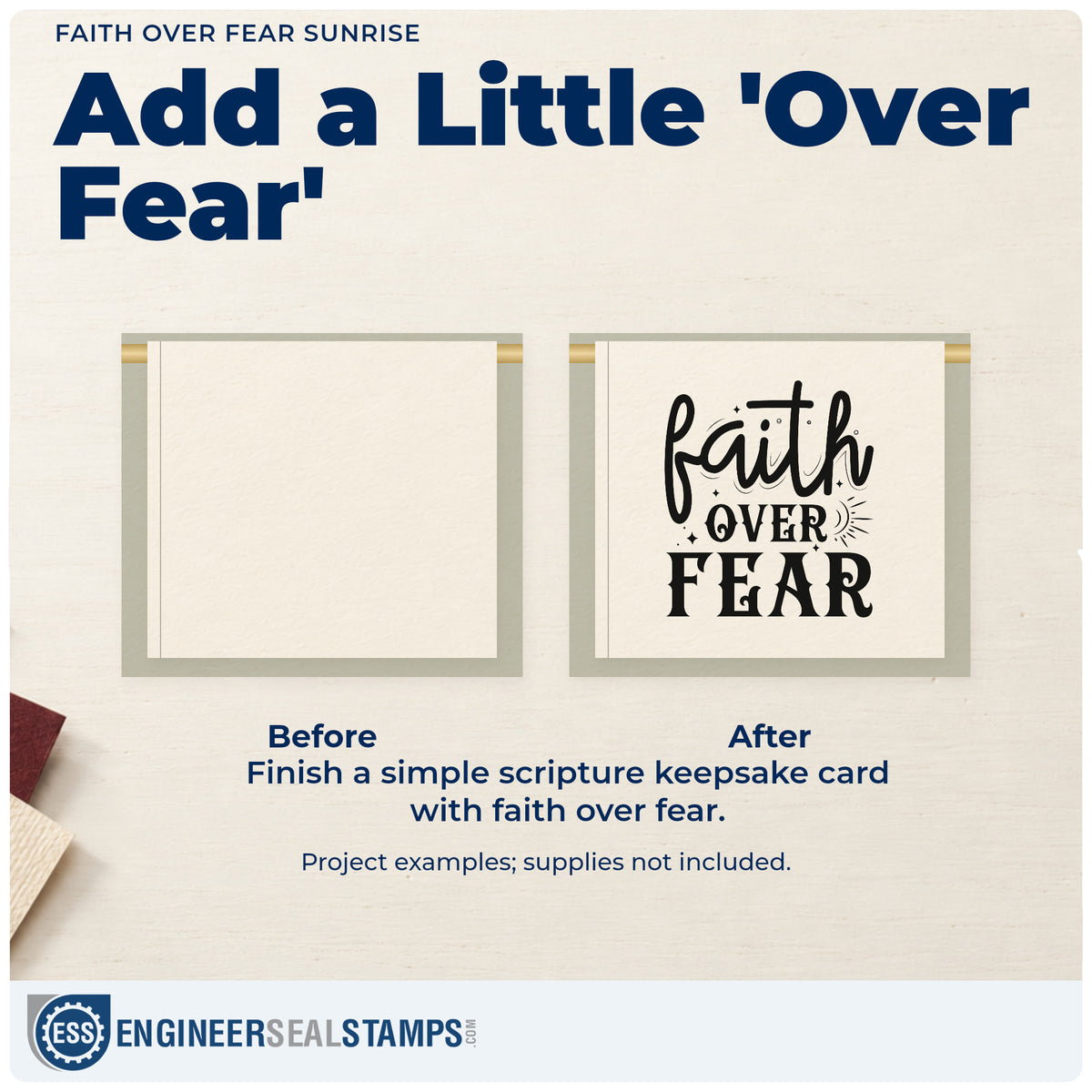 FAITH OVER FEAR SUNRISE

Add a Little 'Over Fear'

faith OVER FEAR

Before

After

Finish a simple scripture keepsake card with faith over fear.

Project examples; supplies not included.

ESS ENGINEERSEALSTAMPS.COM