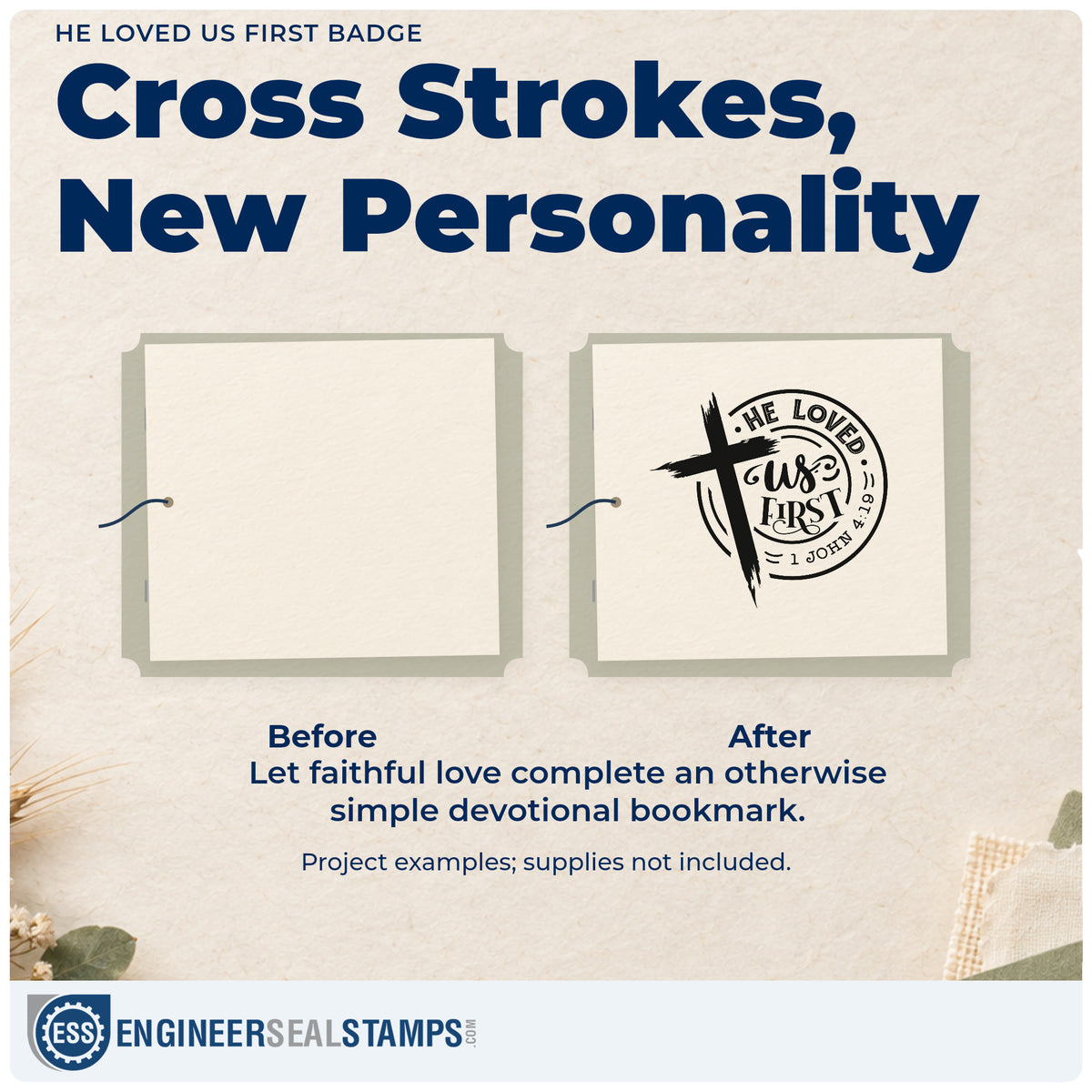 HE LOVED US FIRST BADGE

Cross Strokes, New Personality

HE LOVED
US
FIRST
1 JOHN 4:19

Before

After

Let faithful love complete an otherwise simple devotional bookmark.

Project examples; supplies not included.

ESS ENGINEERSEALSTAMPS.COM