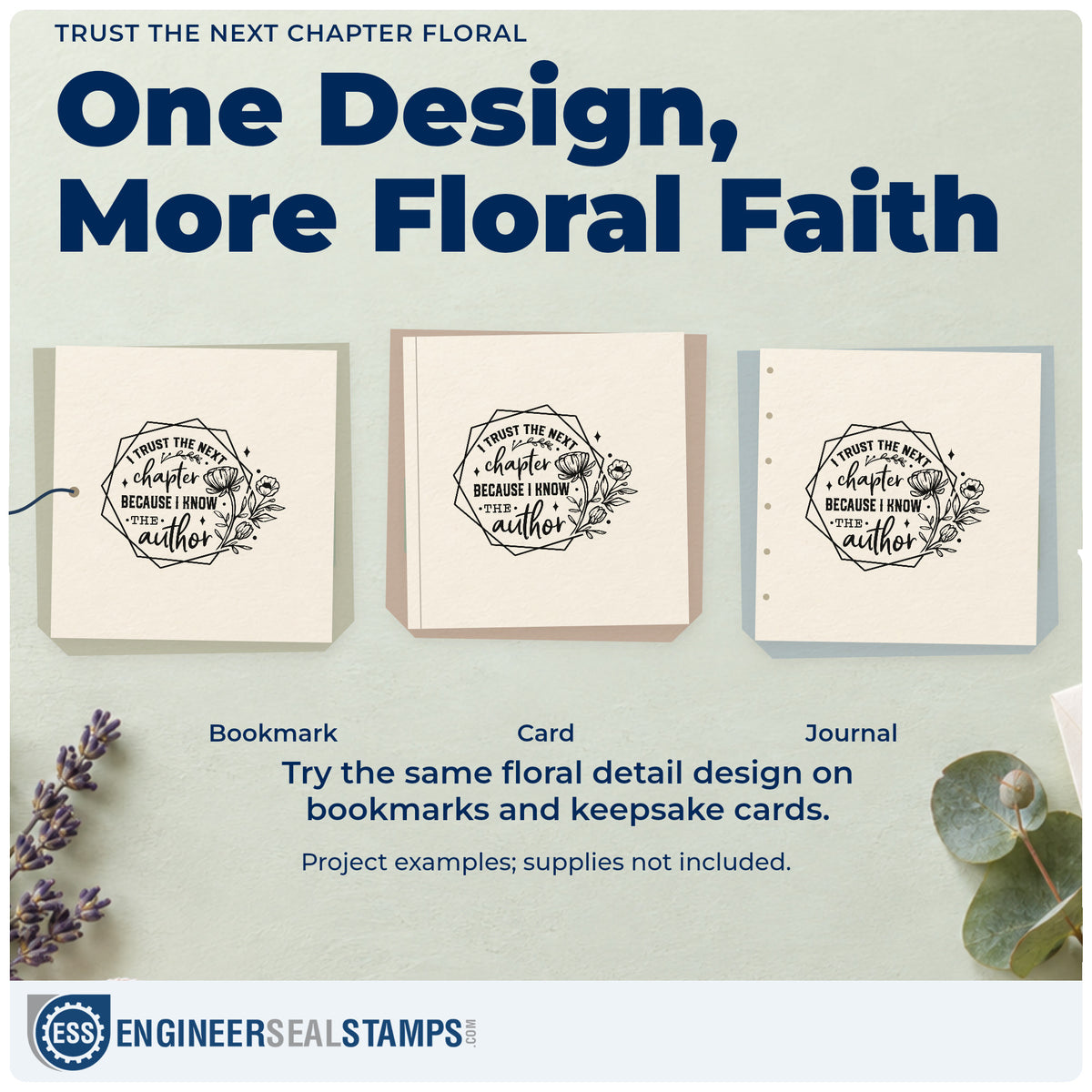 TRUST THE NEXT CHAPTER FLORAL

One Design, More Floral Faith

I TRUST THE NEXT chapter BECAUSE I KNOW THE author

I TRUST THE NEXT chapter BECAUSE I KNOW THE author

I TRUST THE NEXT chapter BECAUSE I KNOW THE author

Bookmark

Card

Journal

Try the same floral detail design on bookmarks and keepsake cards.

Project examples; supplies not included.

ESS ENGINEERSEALSTAMPS.COM