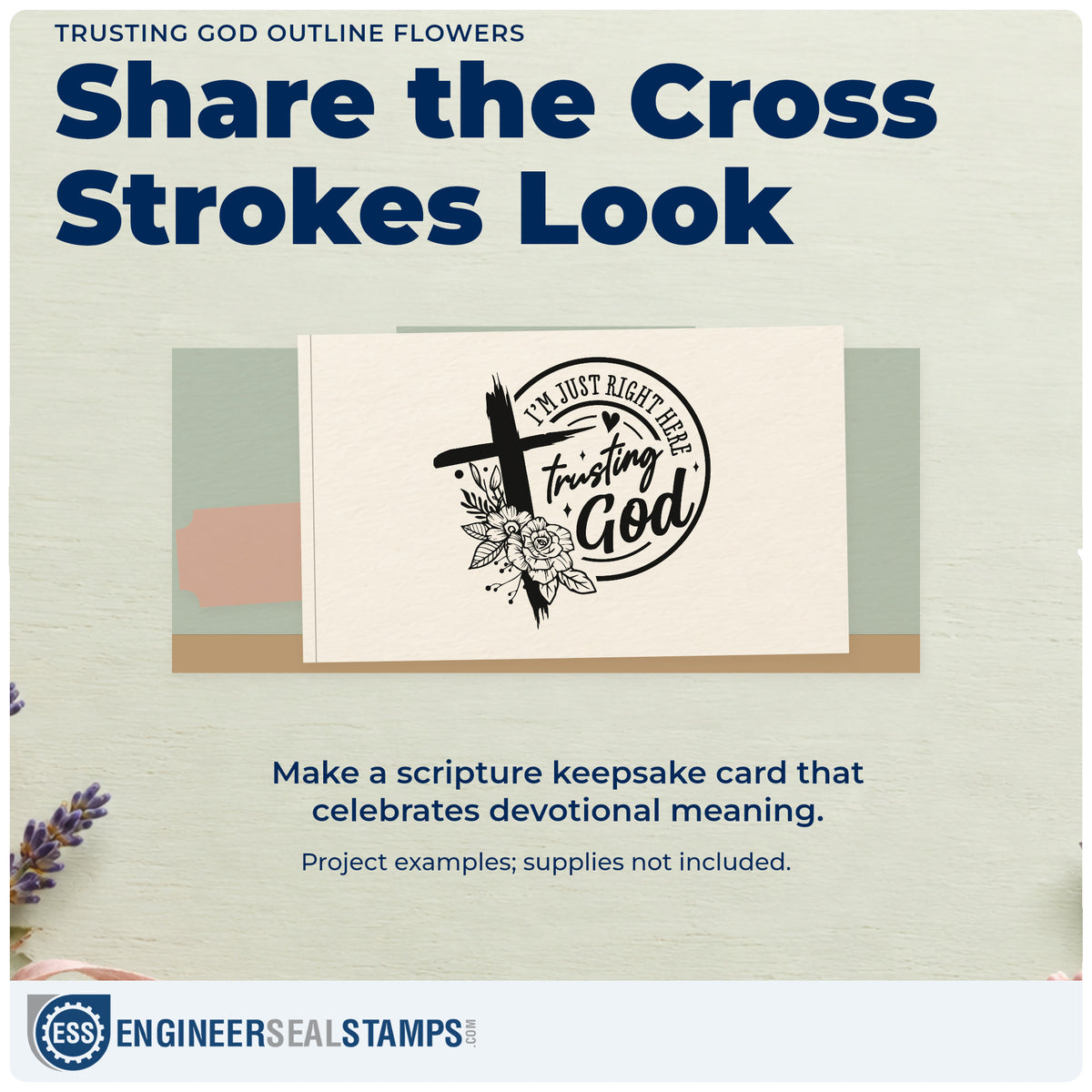 TRUSTING GOD OUTLINE FLOWERS

Share the Cross Strokes Look

I'M JUST RIGHT HERE
trusting
God

Make a scripture keepsake card that celebrates devotional meaning.

Project examples; supplies not included.

ESS
ENGINEERSEALSTAMPS.COM