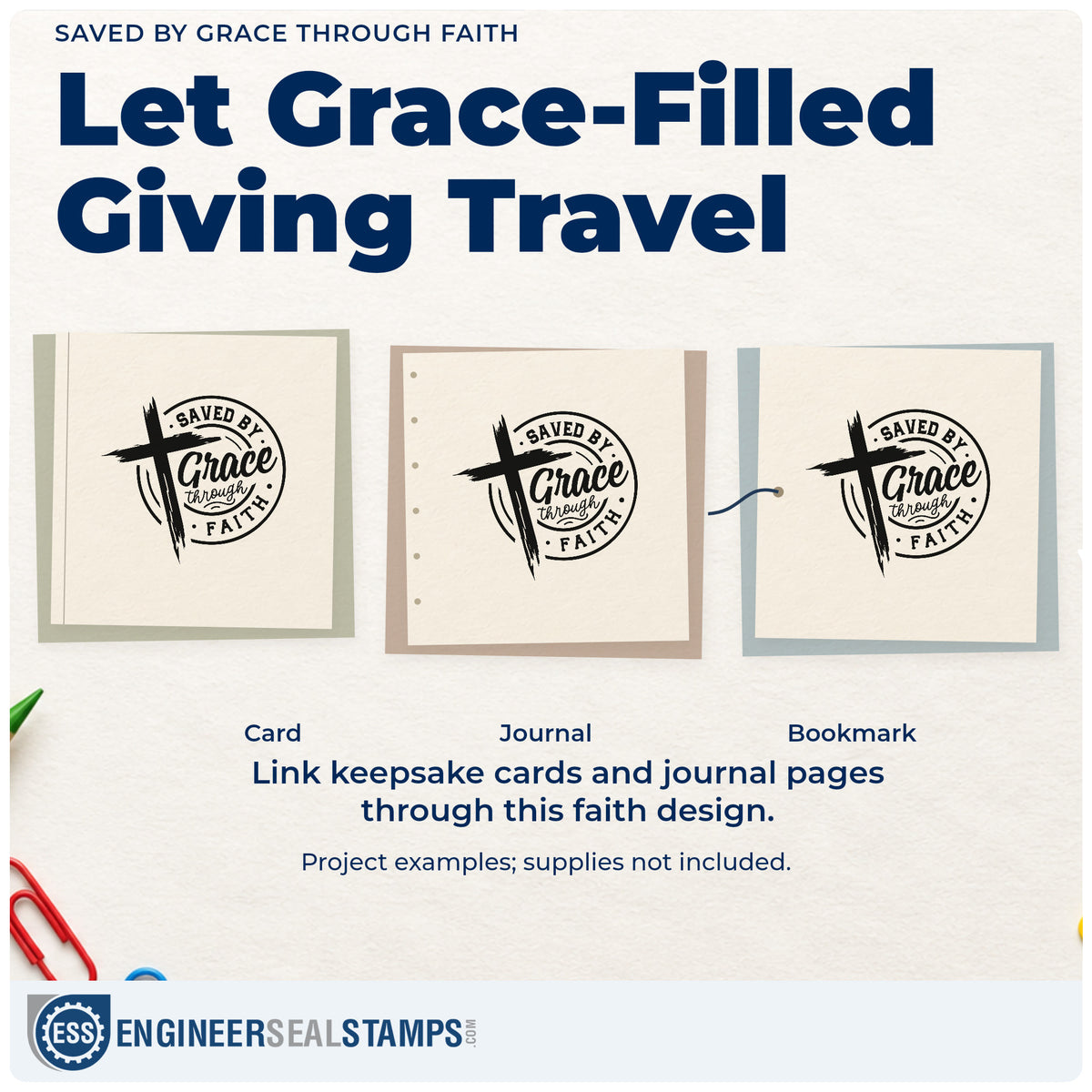 SAVED BY GRACE THROUGH FAITH

Let Grace-Filled Giving Travel

SAVED BY Grace through FAITH

SAVED BY Grace through FAITH

SAVED BY Grace through FAITH

Card

Journal

Bookmark

Link keepsake cards and journal pages through this faith design.

Project examples; supplies not included.

ESS ENGINEERSEALSTAMPS.COM