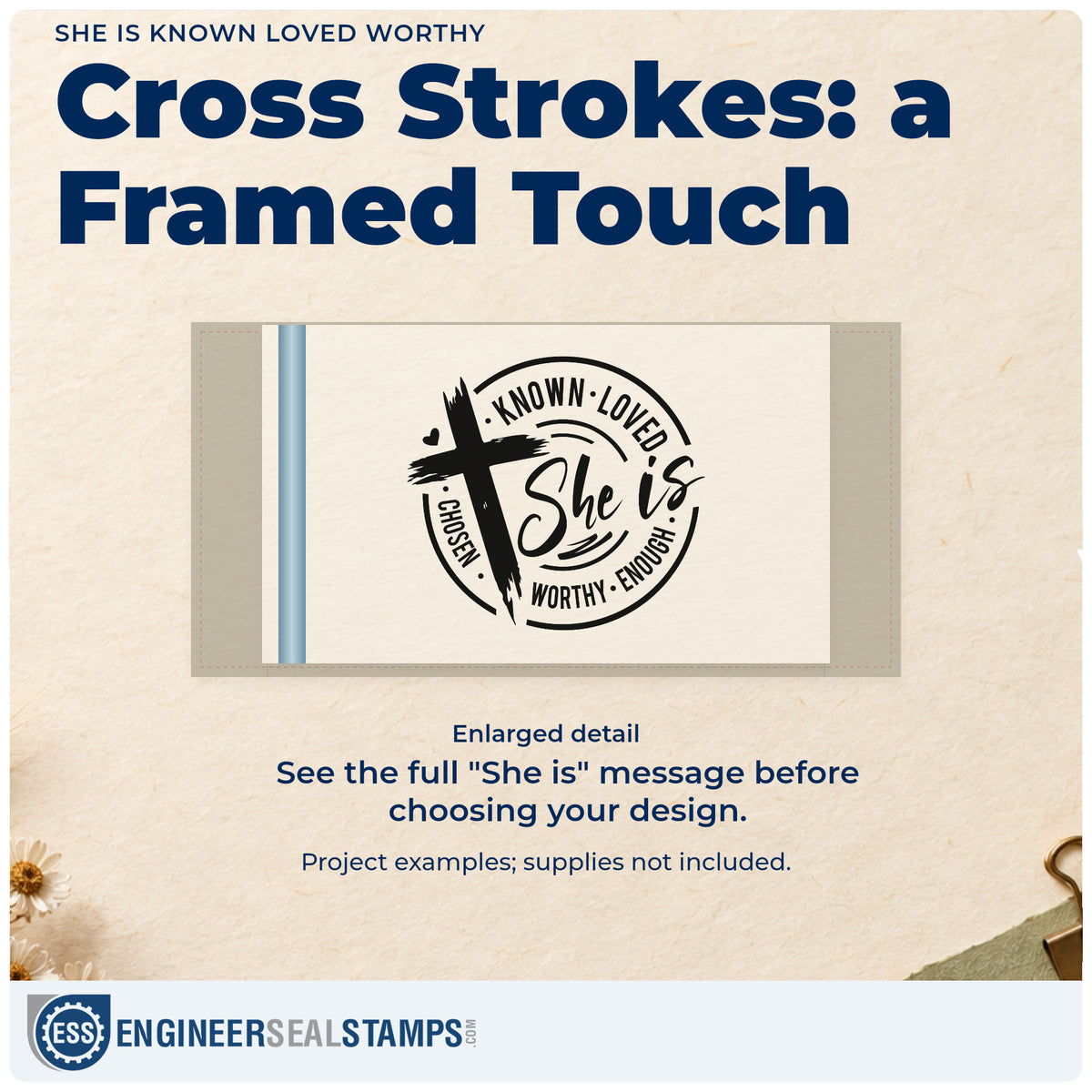 SHE IS KNOWN LOVED WORTHY

Cross Strokes: a Framed Touch

KNOWN · LOVED

She is

CHOSEN

WORTHY · ENOUGH

Enlarged detail

See the full "She is" message before choosing your design.

Project examples; supplies not included.

ESS ENGINEERSEALSTAMPS.COM