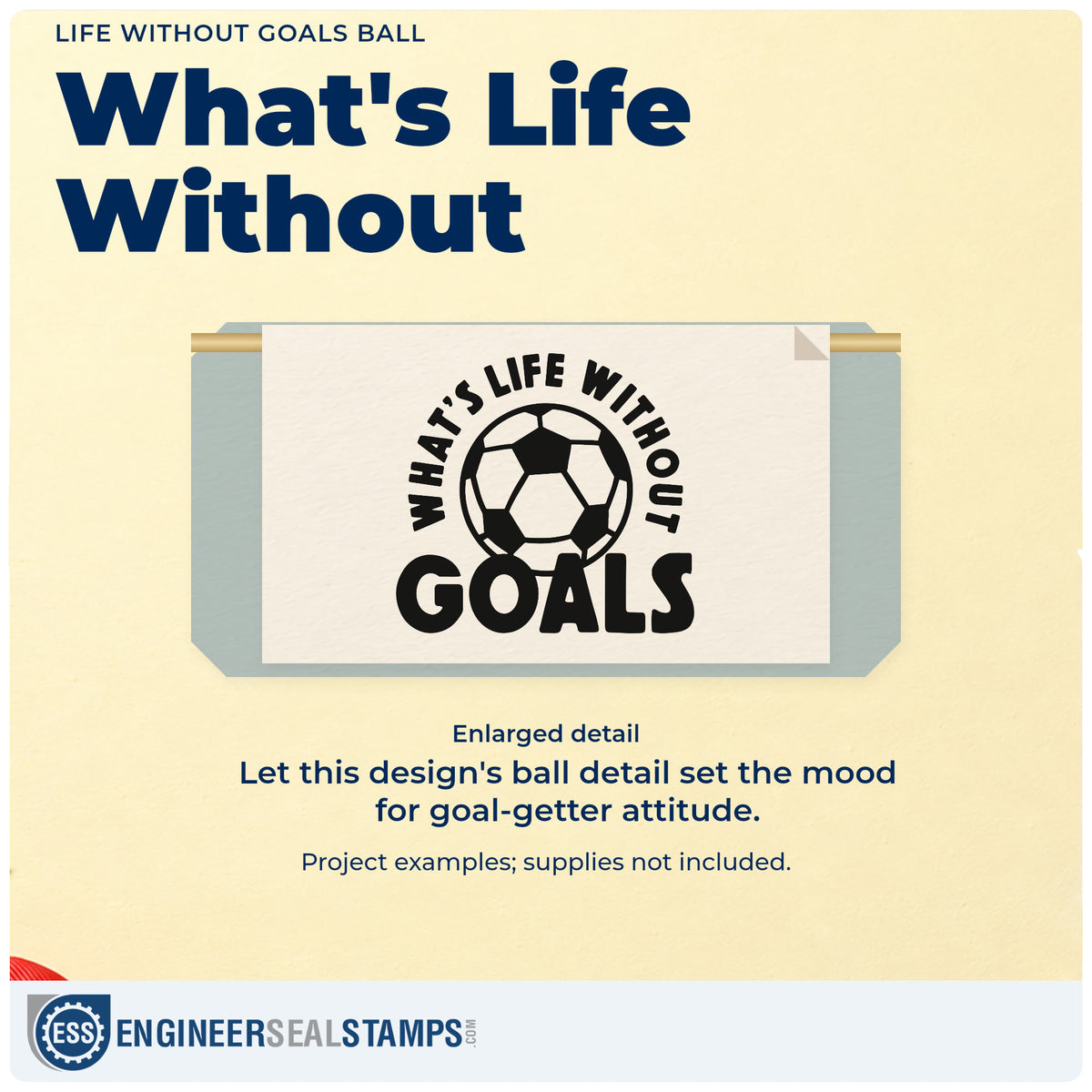 LIFE WITHOUT GOALS BALL

What's Life Without

WHAT'S LIFE WITHOUT GOALS

Enlarged detail

Let this design's ball detail set the mood for goal-getter attitude.

Project examples; supplies not included.

ESS ENGINEERSEALSTAMPS.COM