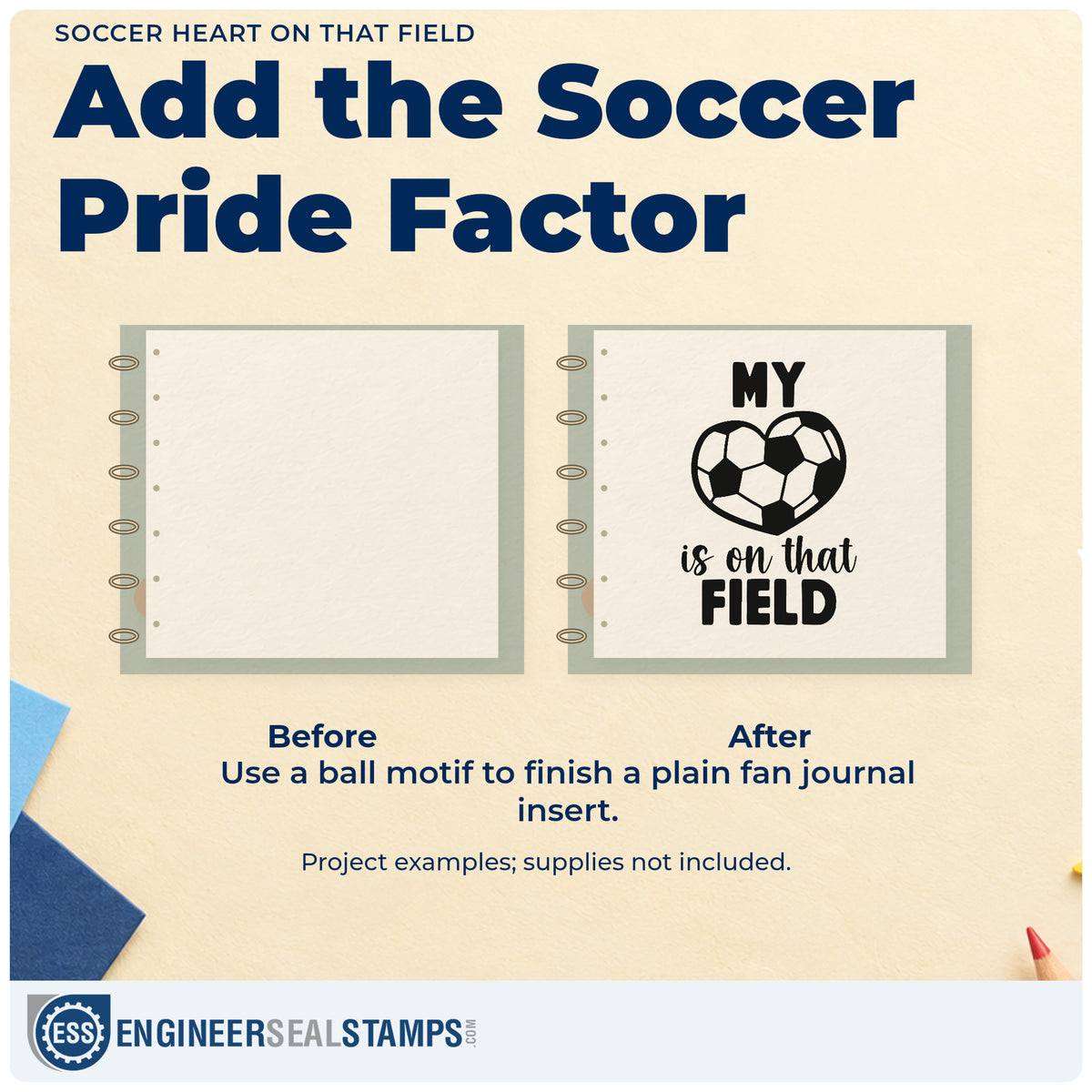 SOCCER HEART ON THAT FIELD

Add the Soccer Pride Factor

MY
is on that
FIELD

Before

After

Use a ball motif to finish a plain fan journal insert.

Project examples; supplies not included.

ESS ENGINEERSEALSTAMPS.COM