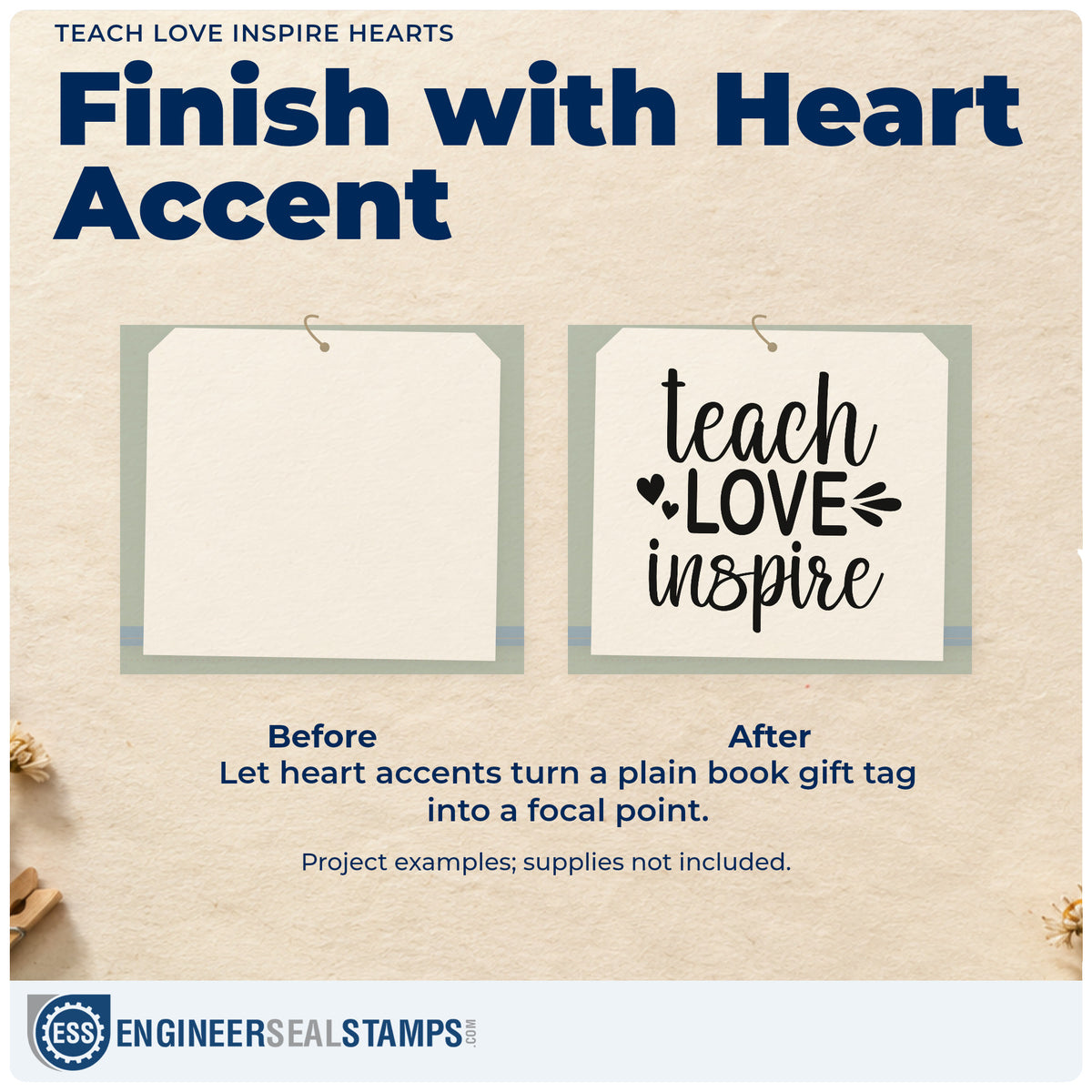 TEACH LOVE INSPIRE HEARTS

Finish with Heart Accent

teach
LOVE
inspire

Before

After

Let heart accents turn a plain book gift tag into a focal point.

Project examples; supplies not included.

ESS ENGINEERSEALSTAMPS.COM