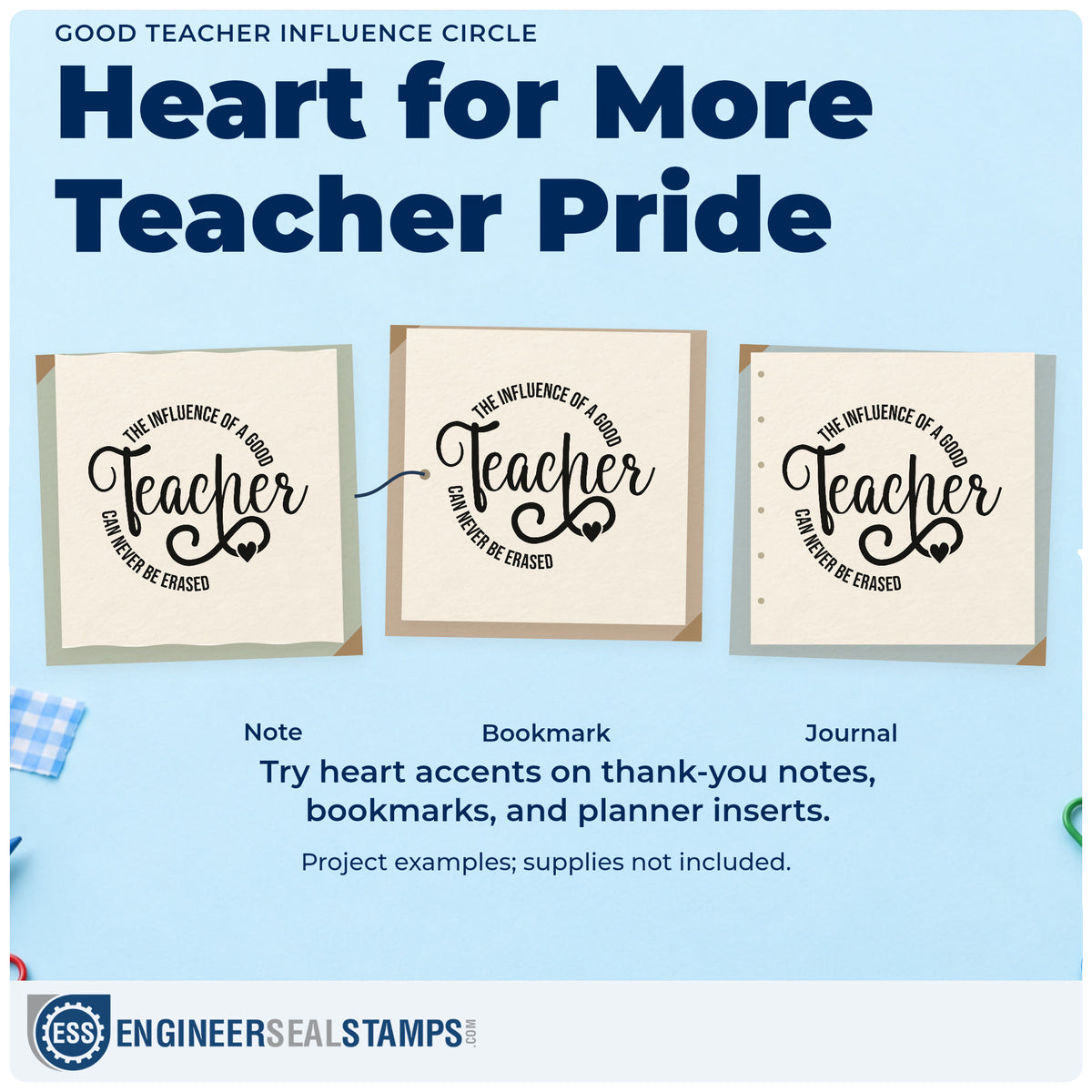 GOOD TEACHER INFLUENCE CIRCLE

Heart for More Teacher Pride

THE INFLUENCE OF A GOOD
Teacher
CAN NEVER BE ERASED

THE INFLUENCE OF A GOOD
Teacher
CAN NEVER BE ERASED

THE INFLUENCE OF A GOOD
Teacher
CAN NEVER BE ERASED

Note

Bookmark

Journal

Try heart accents on thank-you notes, bookmarks, and planner inserts.

Project examples; supplies not included.

ESS ENGINEERSEALSTAMPS.COM