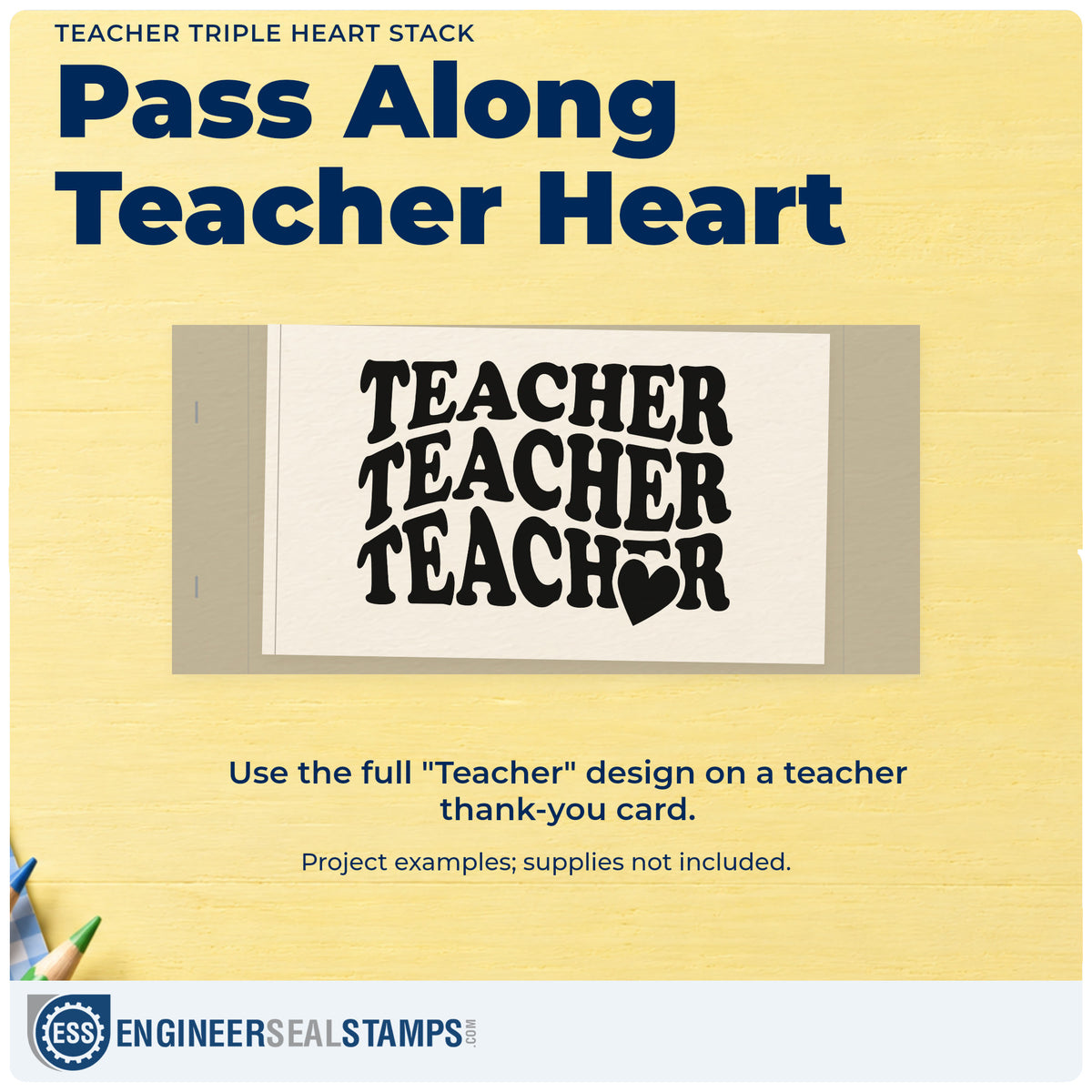 TEACHER TRIPLE HEART STACK

Pass Along Teacher Heart

TEACHER
TEACHER
TEACHER

Use the full "Teacher" design on a teacher thank-you card.

Project examples; supplies not included.

ESS ENGINEERSEALSTAMPS.COM