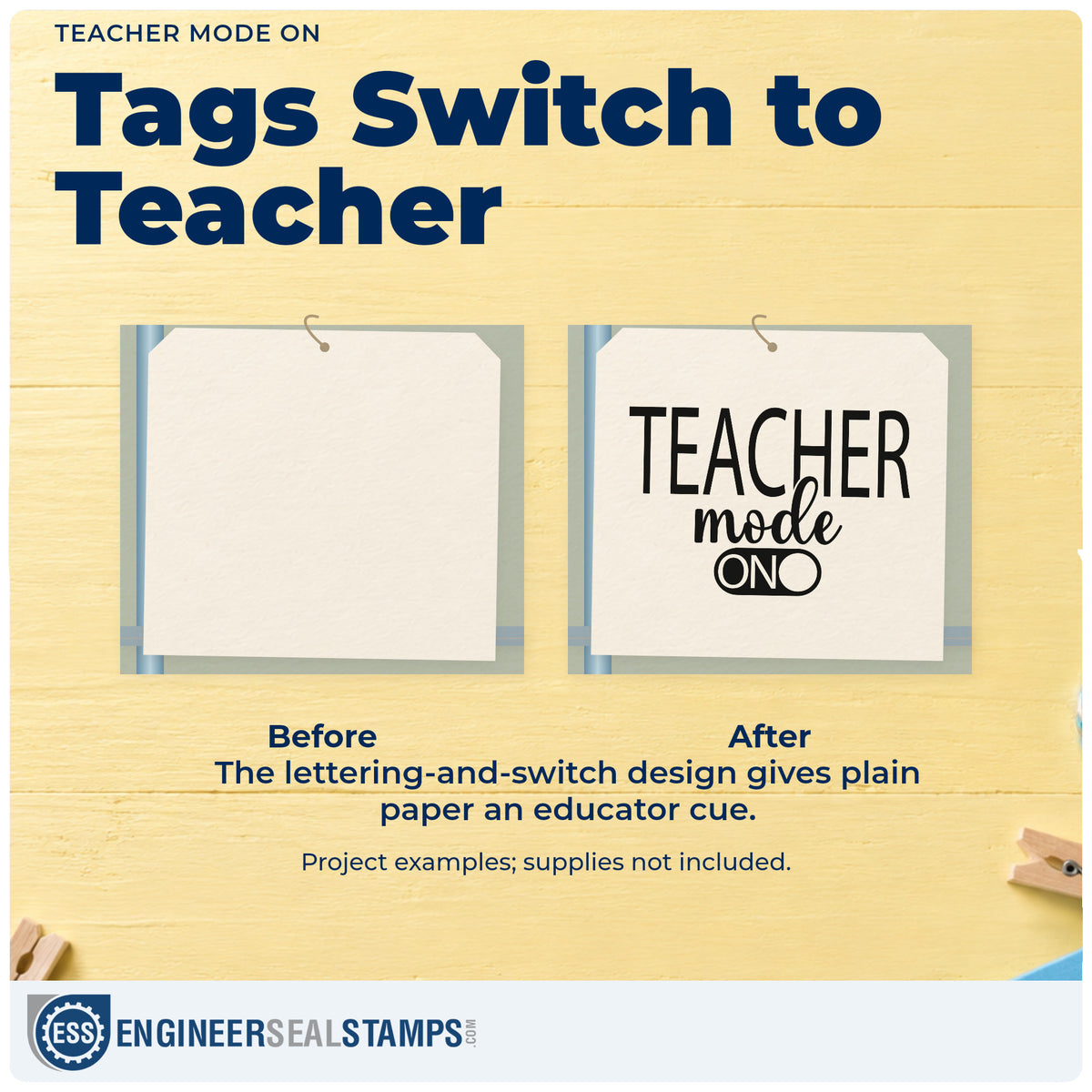 TEACHER MODE ON

Tags Switch to Teacher

TEACHER mode ON

Before

After

The lettering-and-switch design gives plain paper an educator cue.

Project examples; supplies not included.

ESS ENGINEERSEALSTAMPS.COM