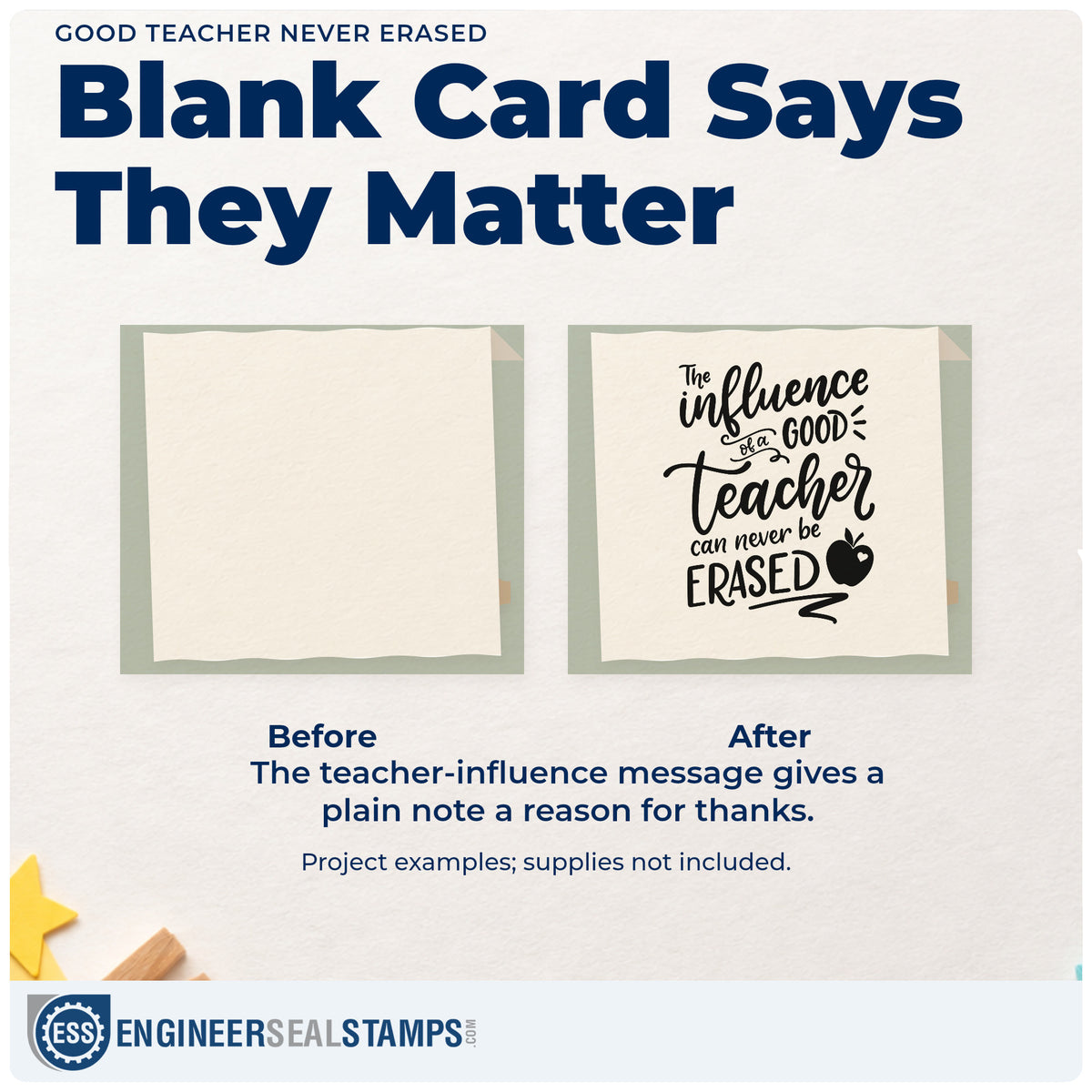 GOOD TEACHER NEVER ERASED

Blank Card Says They Matter

The influence of a GOOD teacher can never be ERASED

Before

After

The teacher-influence message gives a plain note a reason for thanks.

Project examples; supplies not included.

ESS ENGINEERSEALSTAMPS.COM