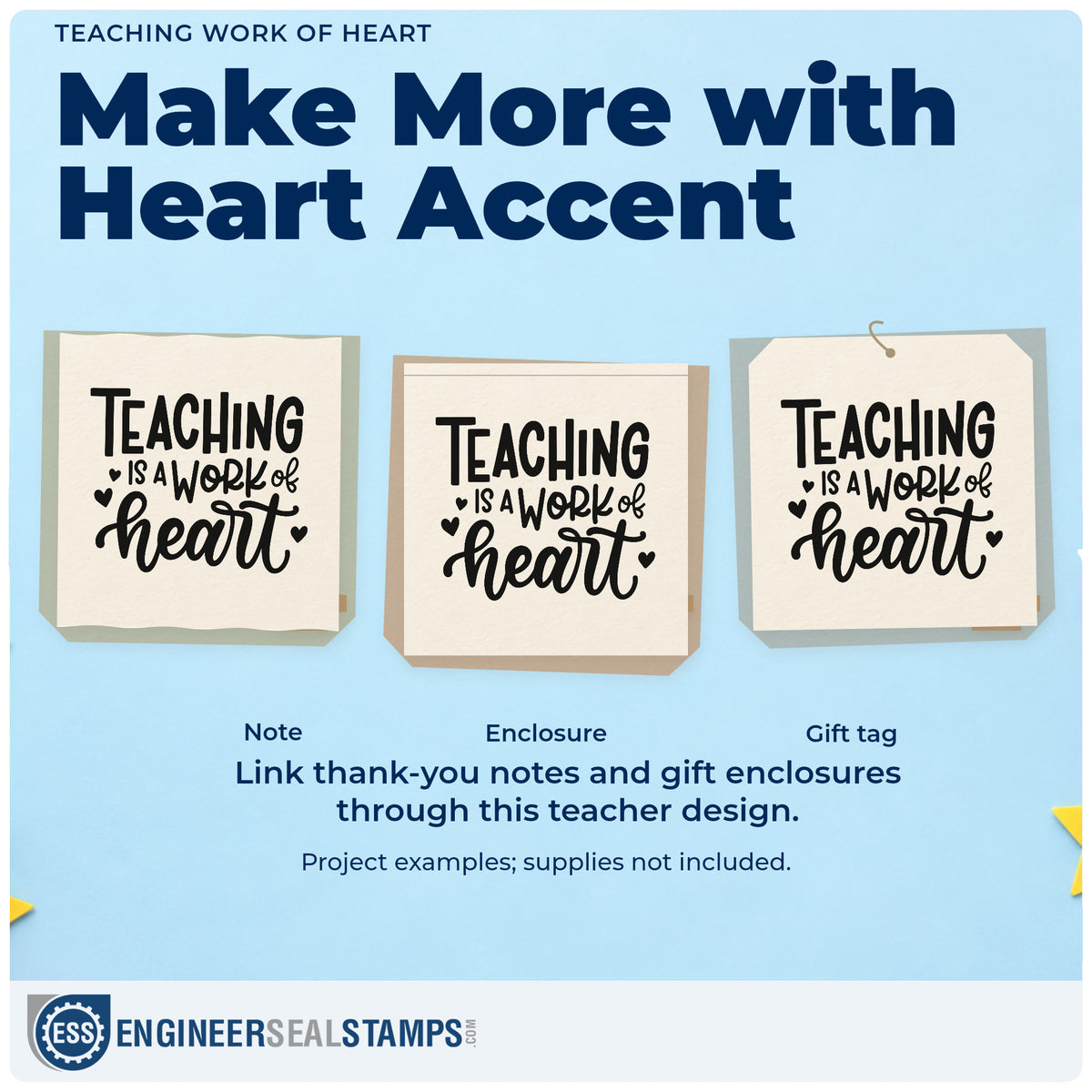 TEACHING WORK OF HEART

Make More with Heart Accent

TEACHING IS A WORK of heart

TEACHING IS A WORK of heart

TEACHING IS A WORK of heart

Note

Enclosure

Gift tag

Link thank-you notes and gift enclosures through this teacher design.

Project examples; supplies not included.

ESS

ENGINEERSEALSTAMPS.COM