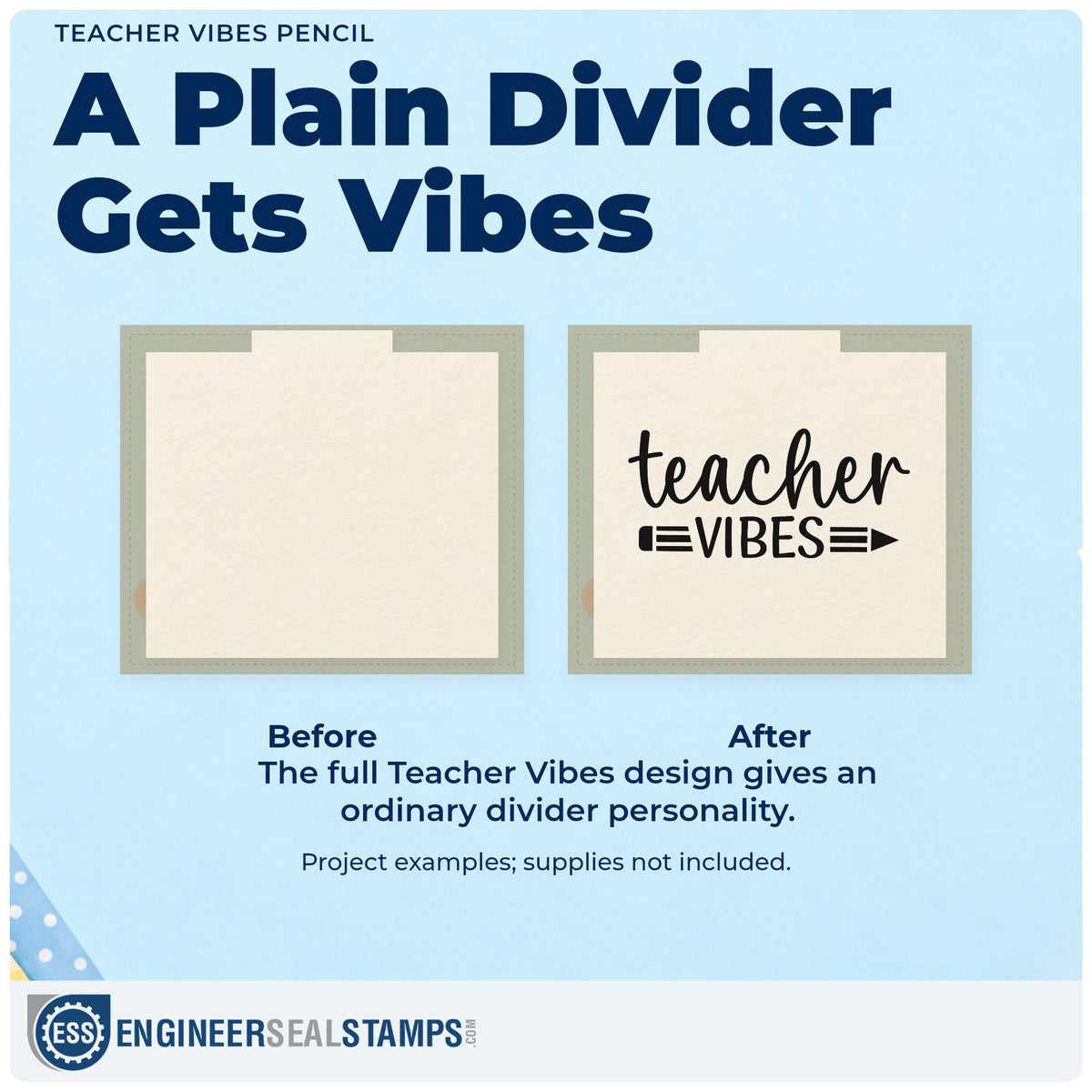 TEACHER VIBES PENCIL

A Plain Divider Gets Vibes

teacher
VIBES

Before

After

The full Teacher Vibes design gives an ordinary divider personality.

Project examples; supplies not included.

ESS ENGINEERSEALSTAMPS.COM