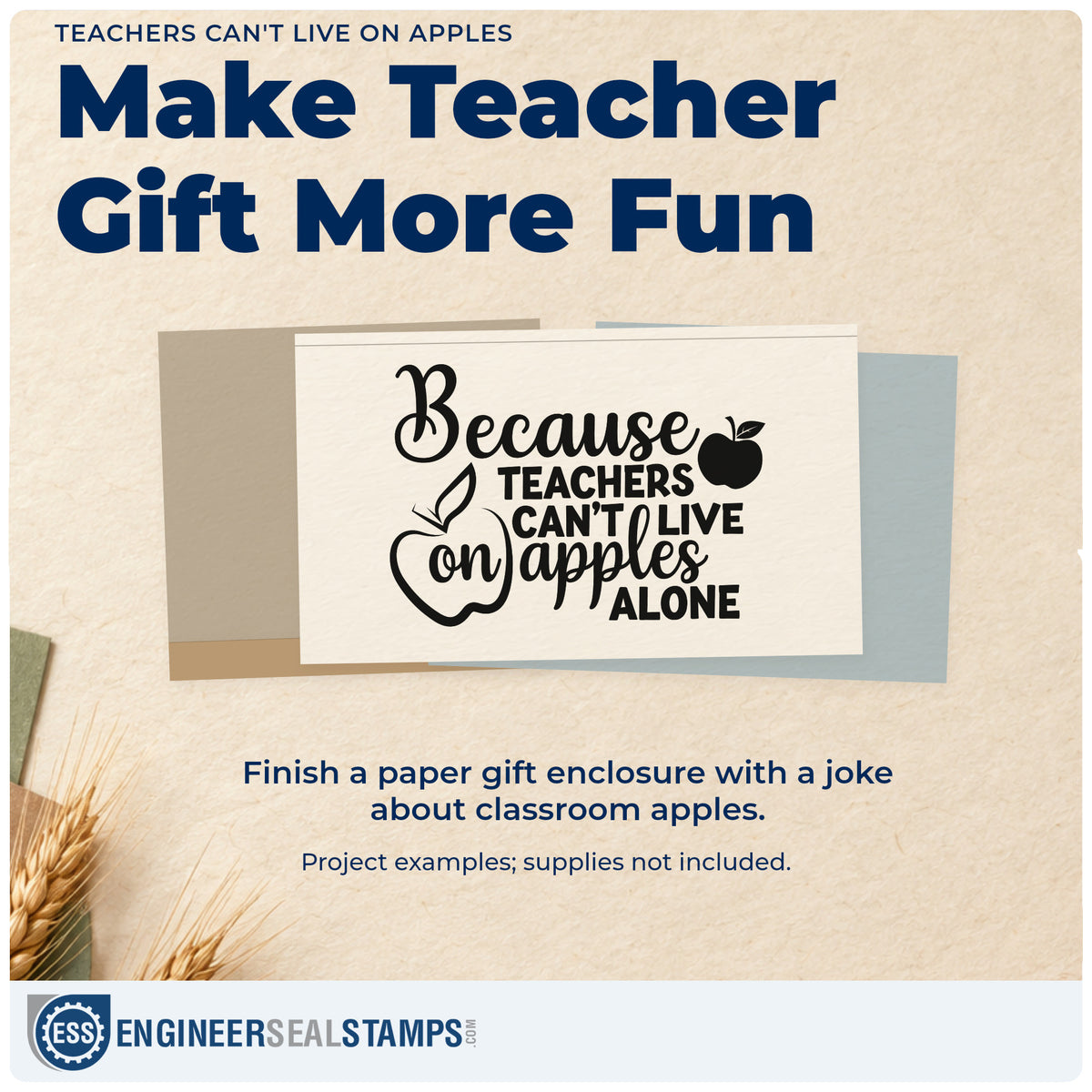 TEACHERS CAN'T LIVE ON APPLES

Make Teacher Gift More Fun

Because TEACHERS CAN'T LIVE on apples ALONE

Finish a paper gift enclosure with a joke about classroom apples.

Project examples; supplies not included.

ESS ENGINEERSEALSTAMPS.COM