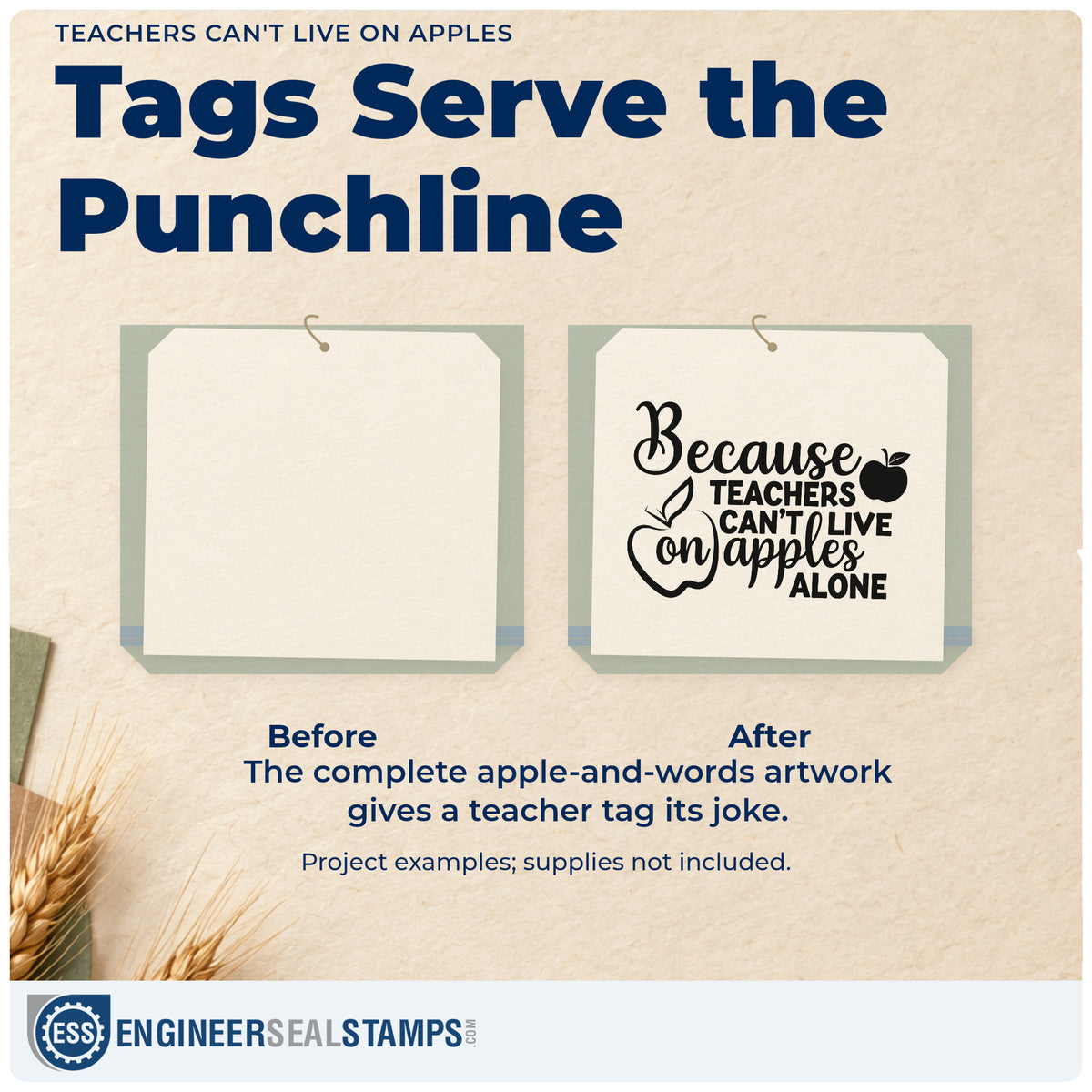 TEACHERS CAN'T LIVE ON APPLES

Tags Serve the Punchline

Because TEACHERS CAN'T LIVE on apples ALONE

Before

After

The complete apple-and-words artwork gives a teacher tag its joke.

Project examples; supplies not included.

ESS ENGINEERSEALSTAMPS.COM