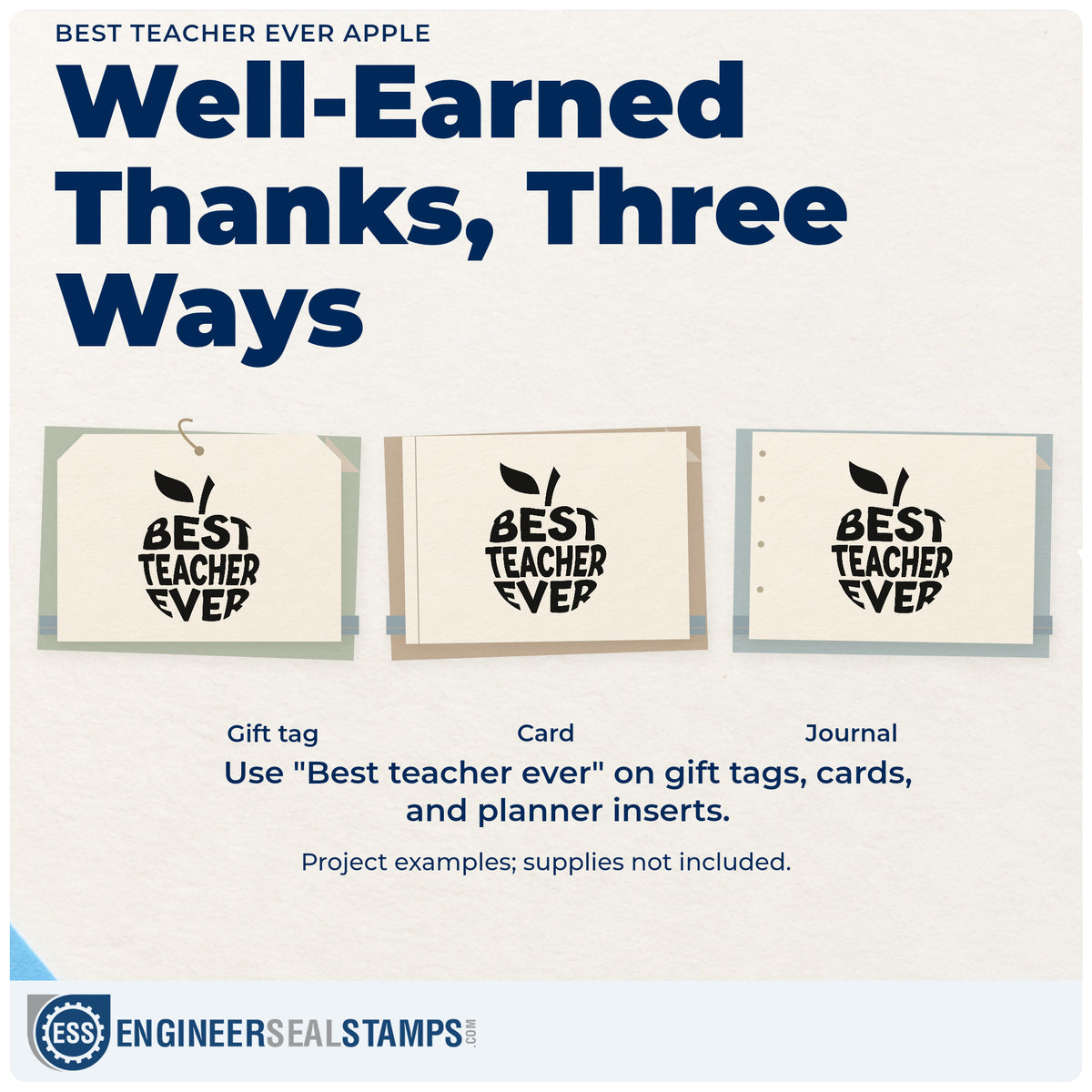 BEST TEACHER EVER APPLE

Well-Earned Thanks, Three Ways

BEST TEACHER EVER

BEST TEACHER EVER

BEST TEACHER EVER

Gift tag

Card

Journal

Use "Best teacher ever" on gift tags, cards, and planner inserts.

Project examples; supplies not included.

ESS ENGINEERSEALSTAMPS.COM