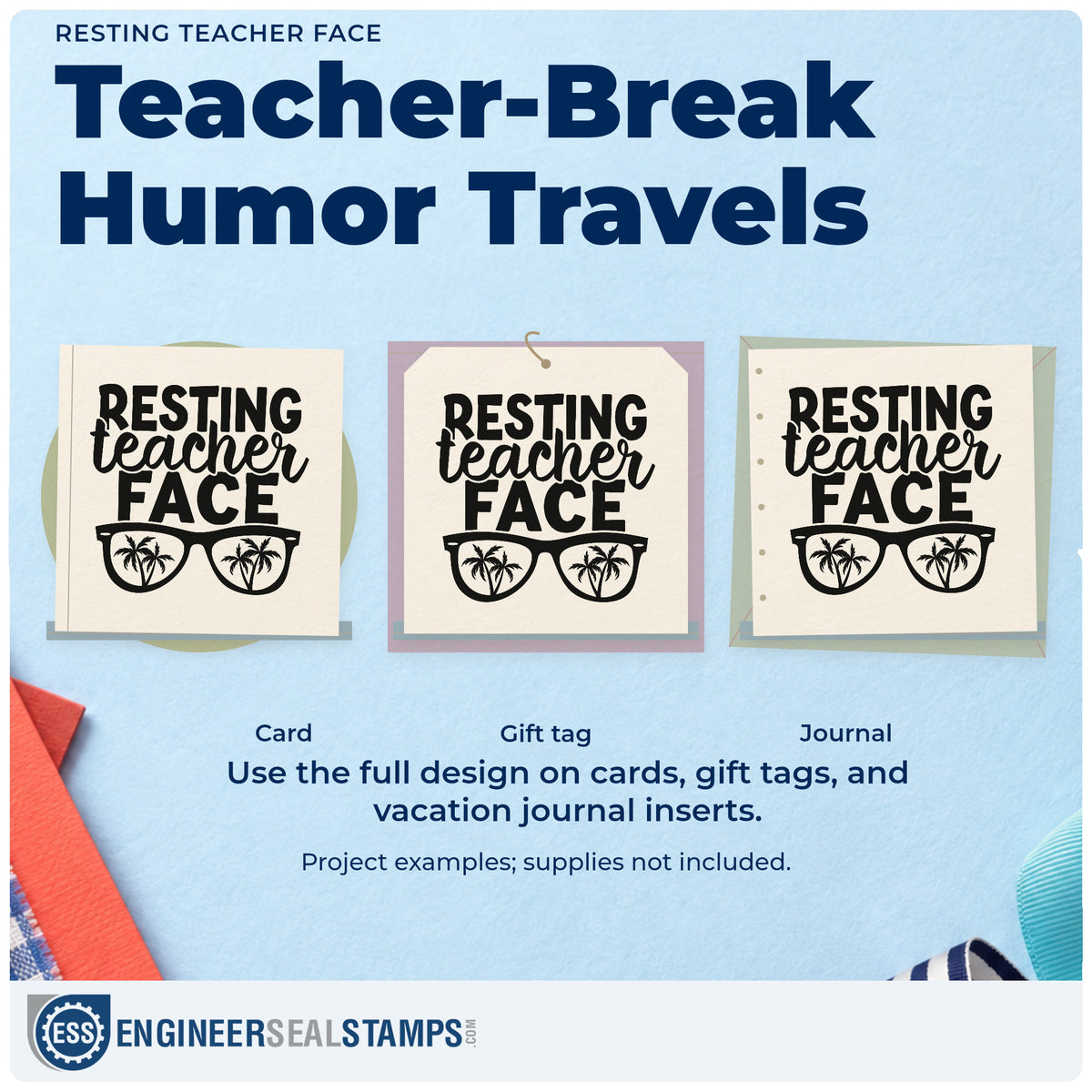 RESTING TEACHER FACE

Teacher-Break Humor Travels

RESTING teacher FACE

RESTING teacher FACE

RESTING teacher FACE

Card

Gift tag

Journal

Use the full design on cards, gift tags, and vacation journal inserts.

Project examples; supplies not included.

ESS ENGINEERSEALSTAMPS.COM