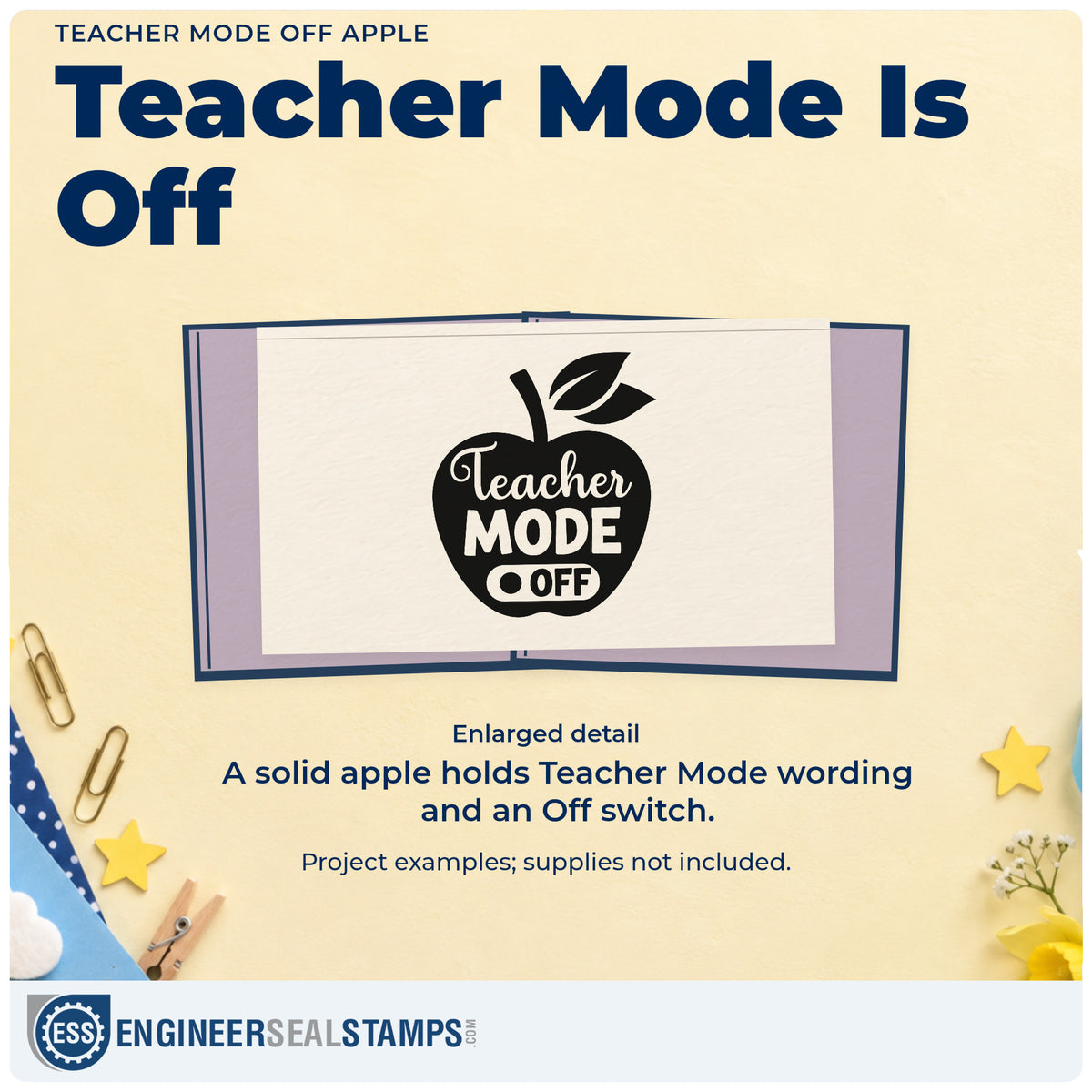 TEACHER MODE OFF APPLE

Teacher Mode Is Off

Teacher
MODE
OFF

Enlarged detail

A solid apple holds Teacher Mode wording and an Off switch.

Project examples; supplies not included.

ESS
ENGINEERSEALSTAMPS.COM