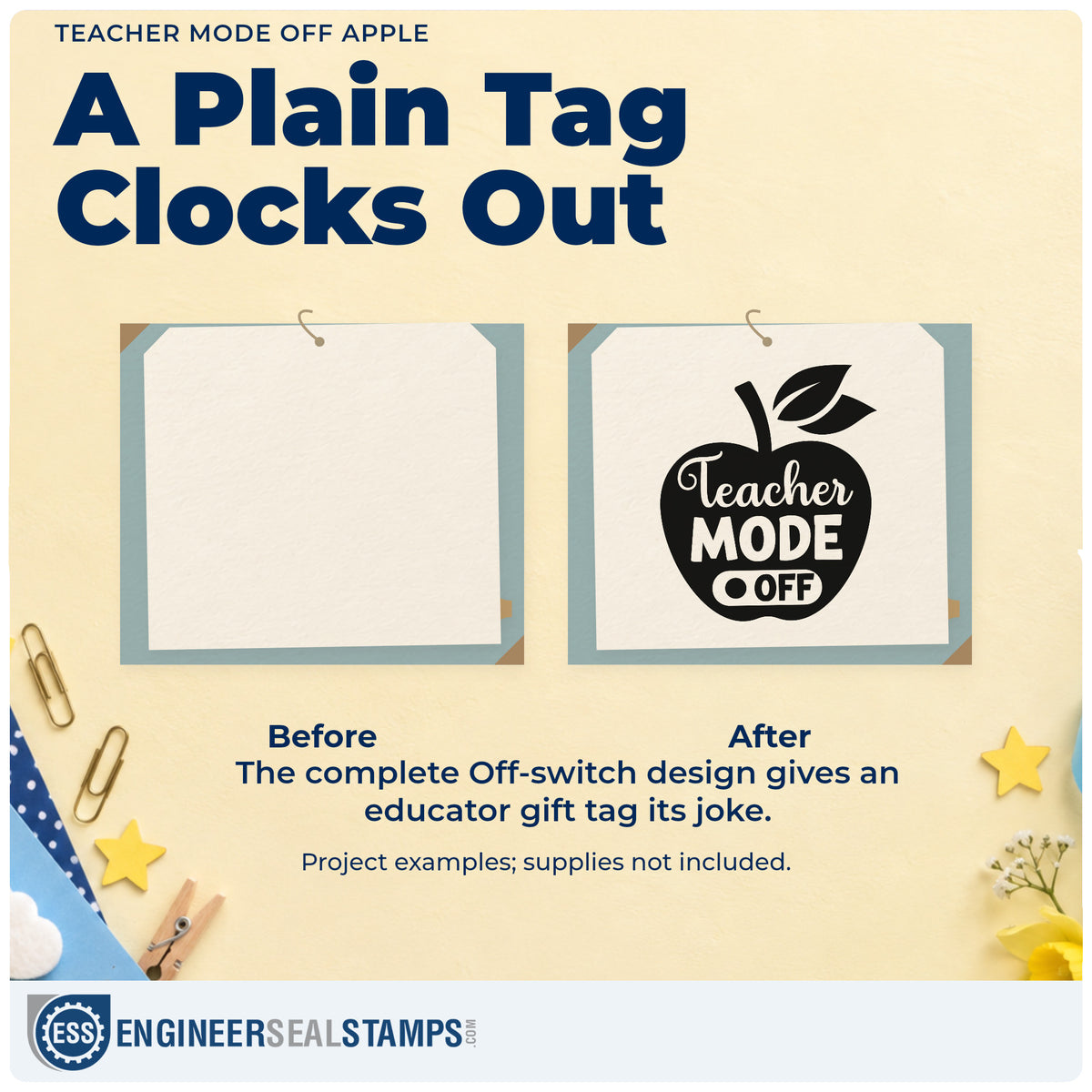 TEACHER MODE OFF APPLE

A Plain Tag Clocks Out

Teacher MODE OFF

Before

After

The complete Off-switch design gives an educator gift tag its joke.

Project examples; supplies not included.

ESS ENGINEERSEALSTAMPS.COM