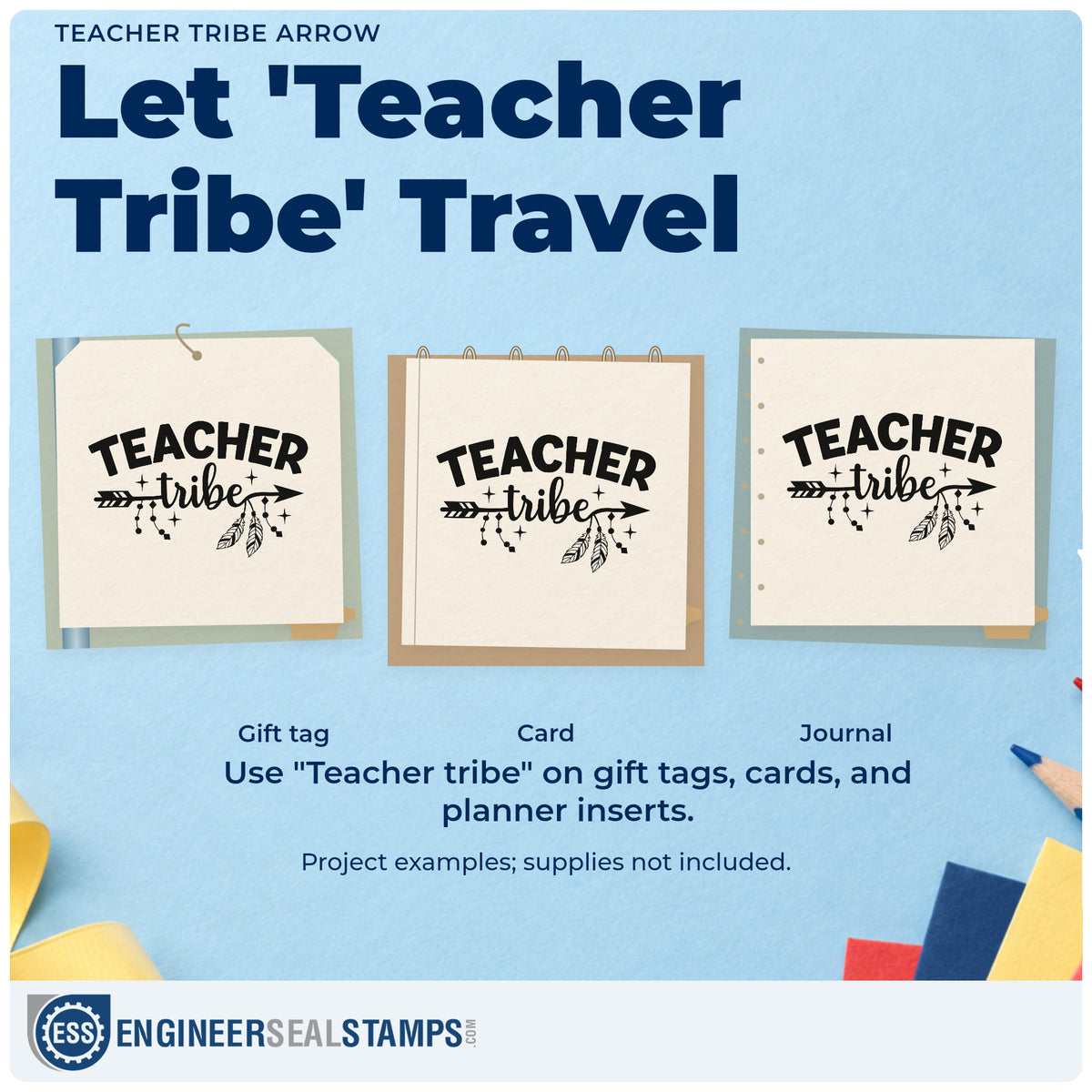 TEACHER TRIBE ARROW

Let 'Teacher Tribe' Travel

TEACHER tribe

TEACHER tribe

TEACHER tribe

Gift tag

Card

Journal

Use "Teacher tribe" on gift tags, cards, and planner inserts.

Project examples; supplies not included.

ESS ENGINEERSEALSTAMPS.COM