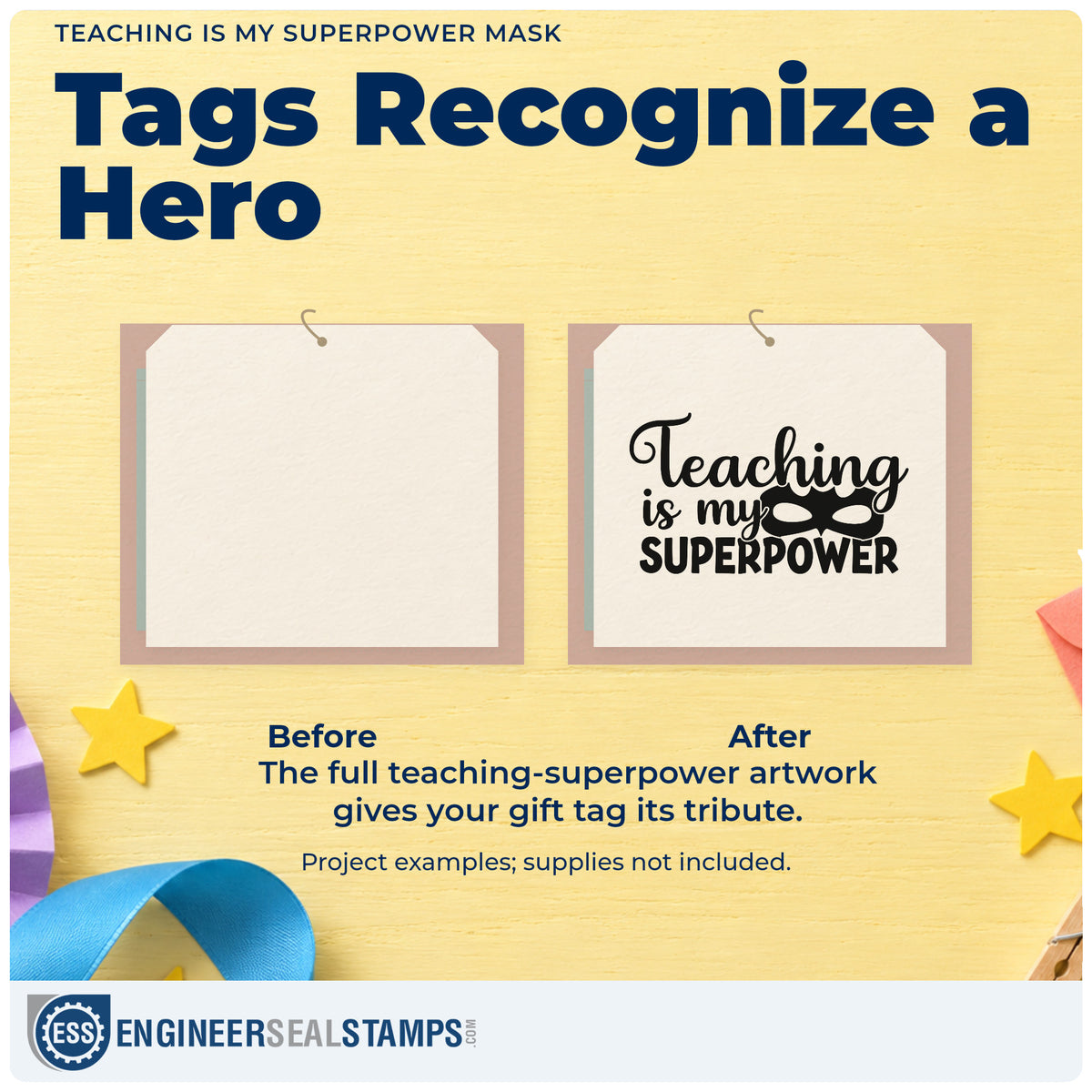 TEACHING IS MY SUPERPOWER MASK

Tags Recognize a Hero

Teaching is my SUPERPOWER

Before

After

The full teaching-superpower artwork gives your gift tag its tribute.

Project examples; supplies not included.

ESS ENGINEERSEALSTAMPS.COM