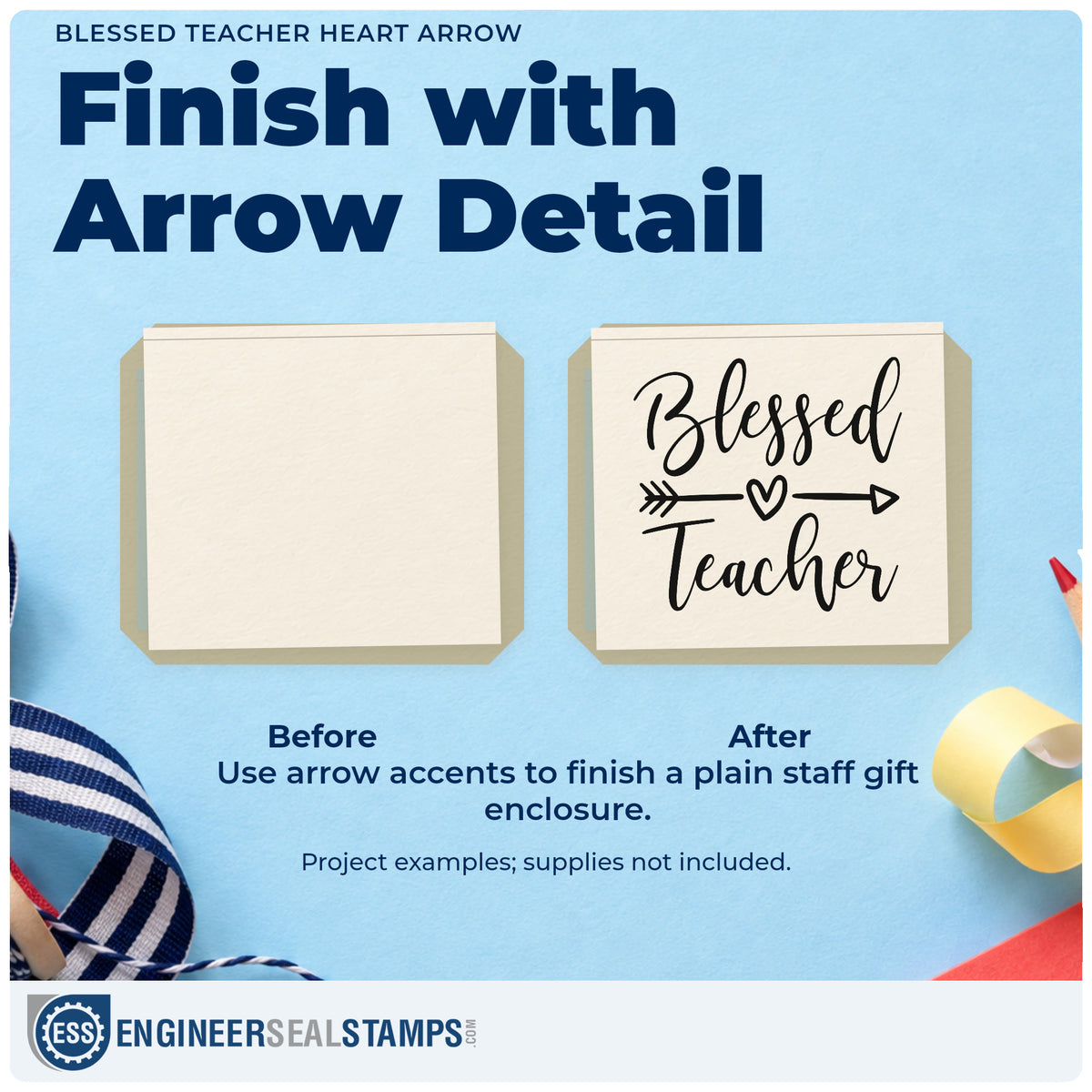 BLESSED TEACHER HEART ARROW

Finish with Arrow Detail

Blessed Teacher

Before

After

Use arrow accents to finish a plain staff gift enclosure.

Project examples; supplies not included.

ESS ENGINEERSEALSTAMPS.COM