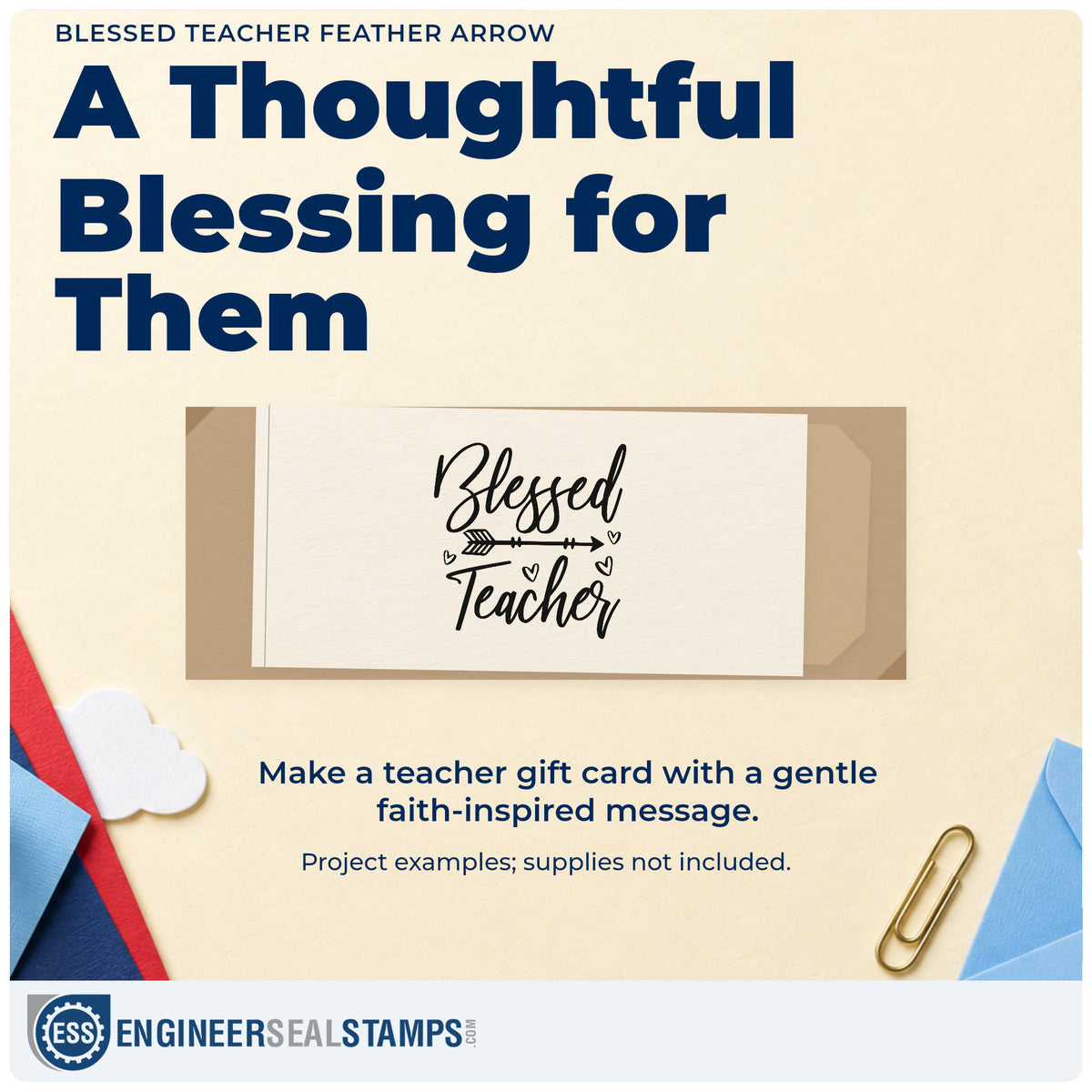 BLESSED TEACHER FEATHER ARROW

A Thoughtful Blessing for Them

Blessed
Teacher

Make a teacher gift card with a gentle faith-inspired message.

Project examples; supplies not included.

ESS

ENGINEERSEALSTAMPS.COM