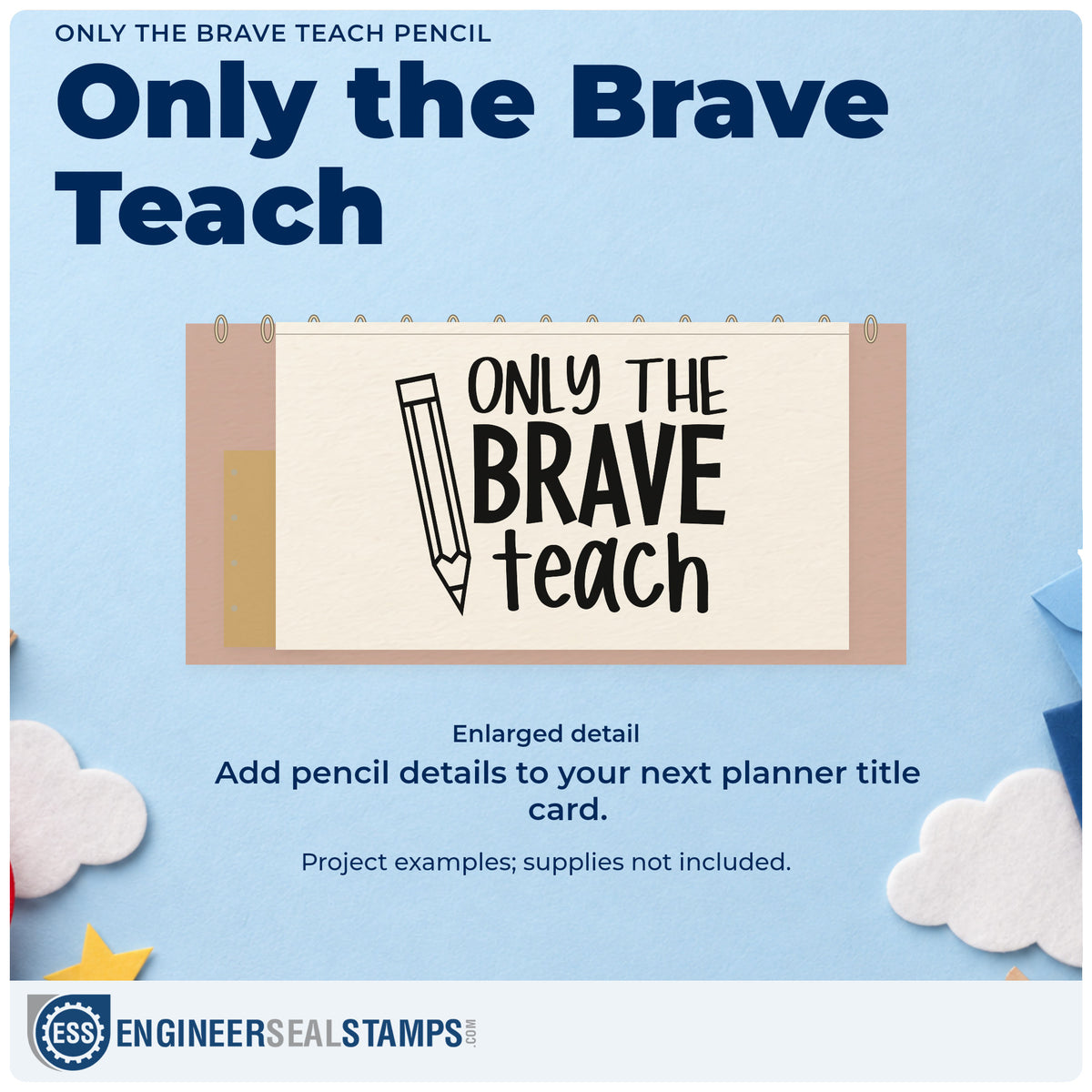 ONLY THE BRAVE TEACH PENCIL

Only the Brave Teach

ONLY THE BRAVE teach

Enlarged detail

Add pencil details to your next planner title card.

Project examples; supplies not included.

ESS ENGINEERSEALSTAMPS.COM