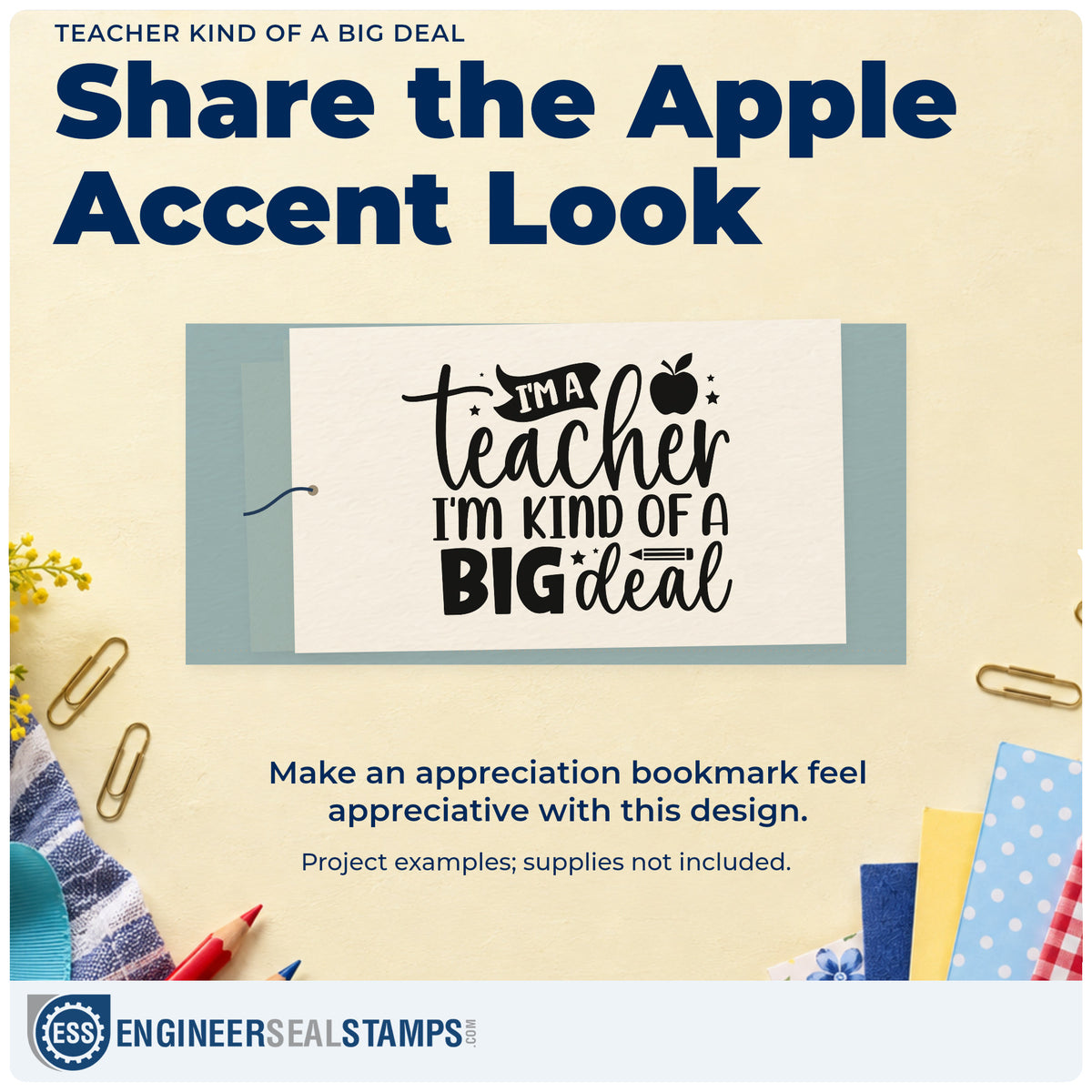 TEACHER KIND OF A BIG DEAL

Share the Apple Accent Look

I'M A teacher I'M KIND OF A BIG deal

Make an appreciation bookmark feel appreciative with this design.

Project examples; supplies not included.

ESS

ENGINEERSEALSTAMPS.COM