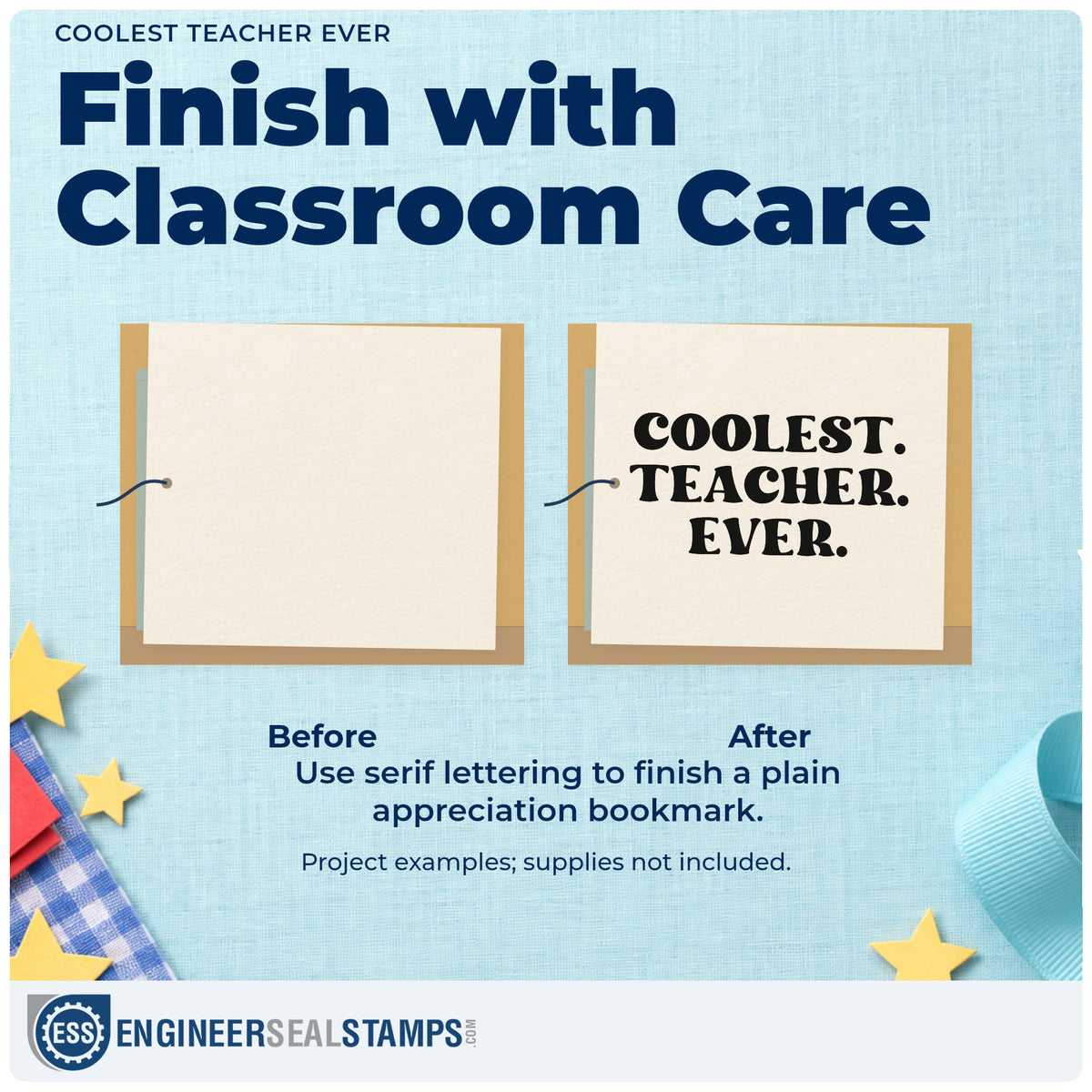 COOLEST TEACHER EVER

Finish with Classroom Care

COOLEST.
TEACHER.
EVER.

Before

After

Use serif lettering to finish a plain appreciation bookmark.

Project examples; supplies not included.

ESS

ENGINEERSEALSTAMPS.COM