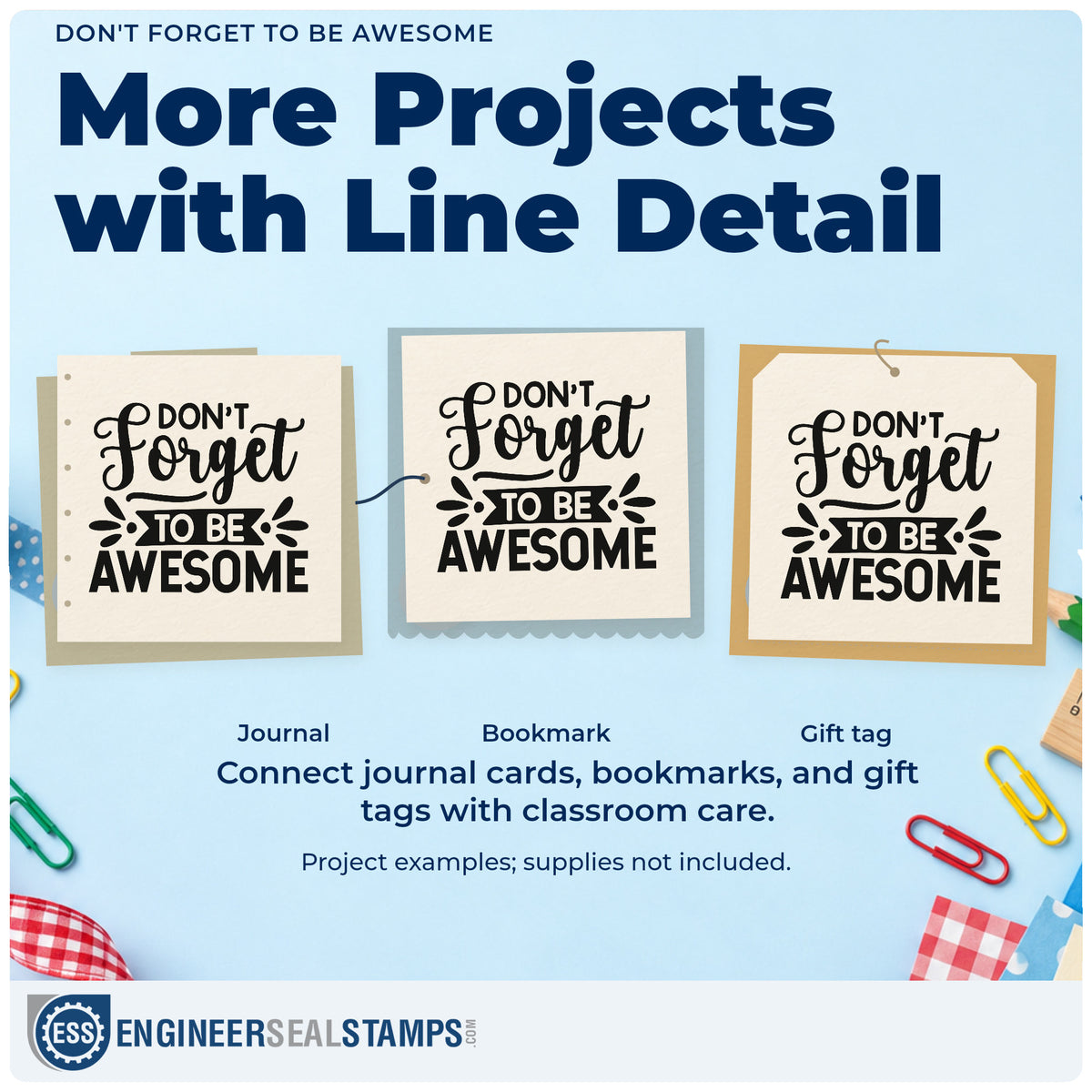 DON'T FORGET TO BE AWESOME

More Projects with Line Detail

DON'T Forget TO BE AWESOME

DON'T Forget TO BE AWESOME

DON'T Forget TO BE AWESOME

Journal

Bookmark

Gift tag

Connect journal cards, bookmarks, and gift tags with classroom care.

Project examples; supplies not included.

ESS ENGINEERSEALSTAMPS.COM