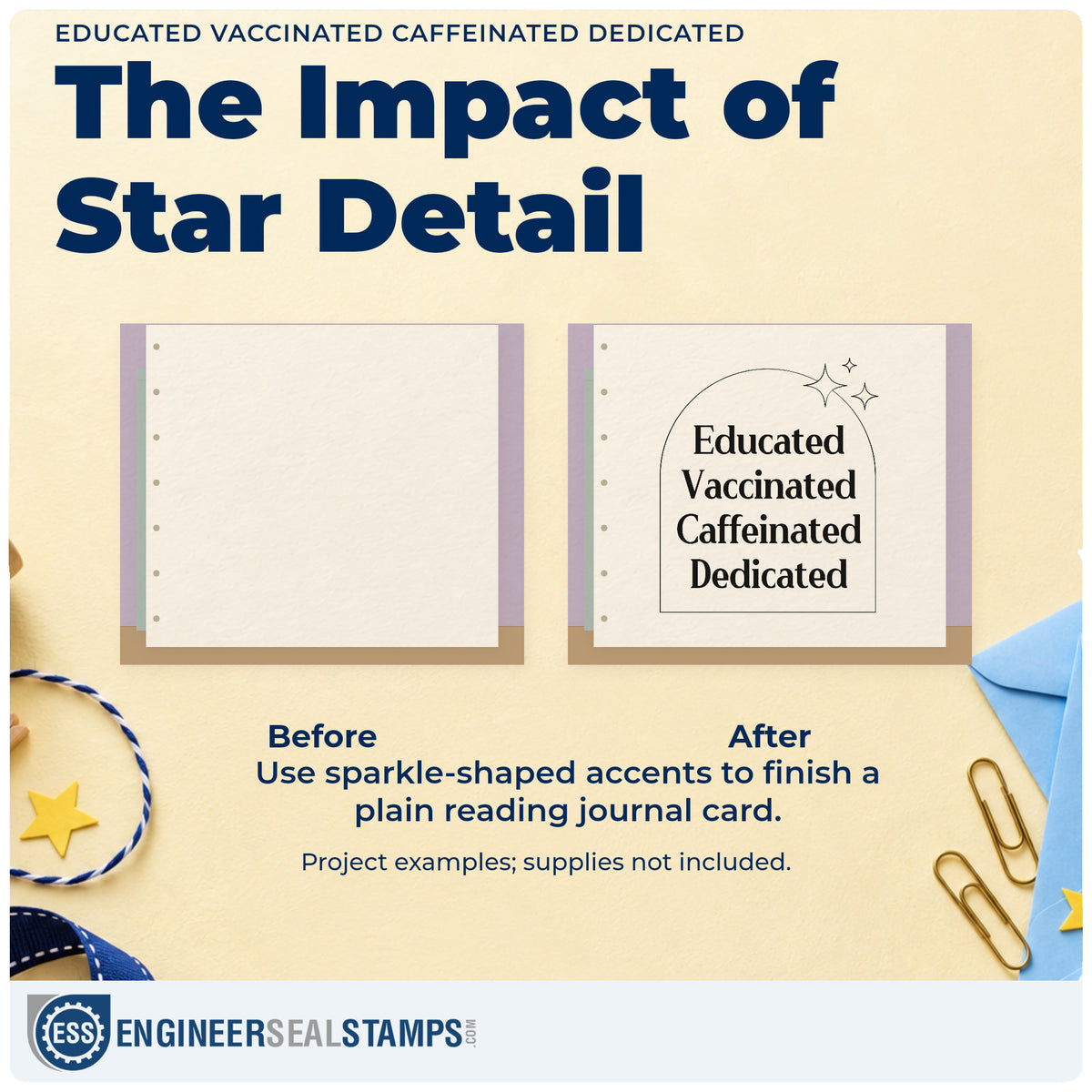 EDUCATED VACCINATED CAFFEINATED DEDICATED

The Impact of Star Detail

Educated Vaccinated Caffeinated Dedicated

Before

After

Use sparkle-shaped accents to finish a plain reading journal card.

Project examples; supplies not included.

ESS

ENGINEERSEALSTAMPS.COM