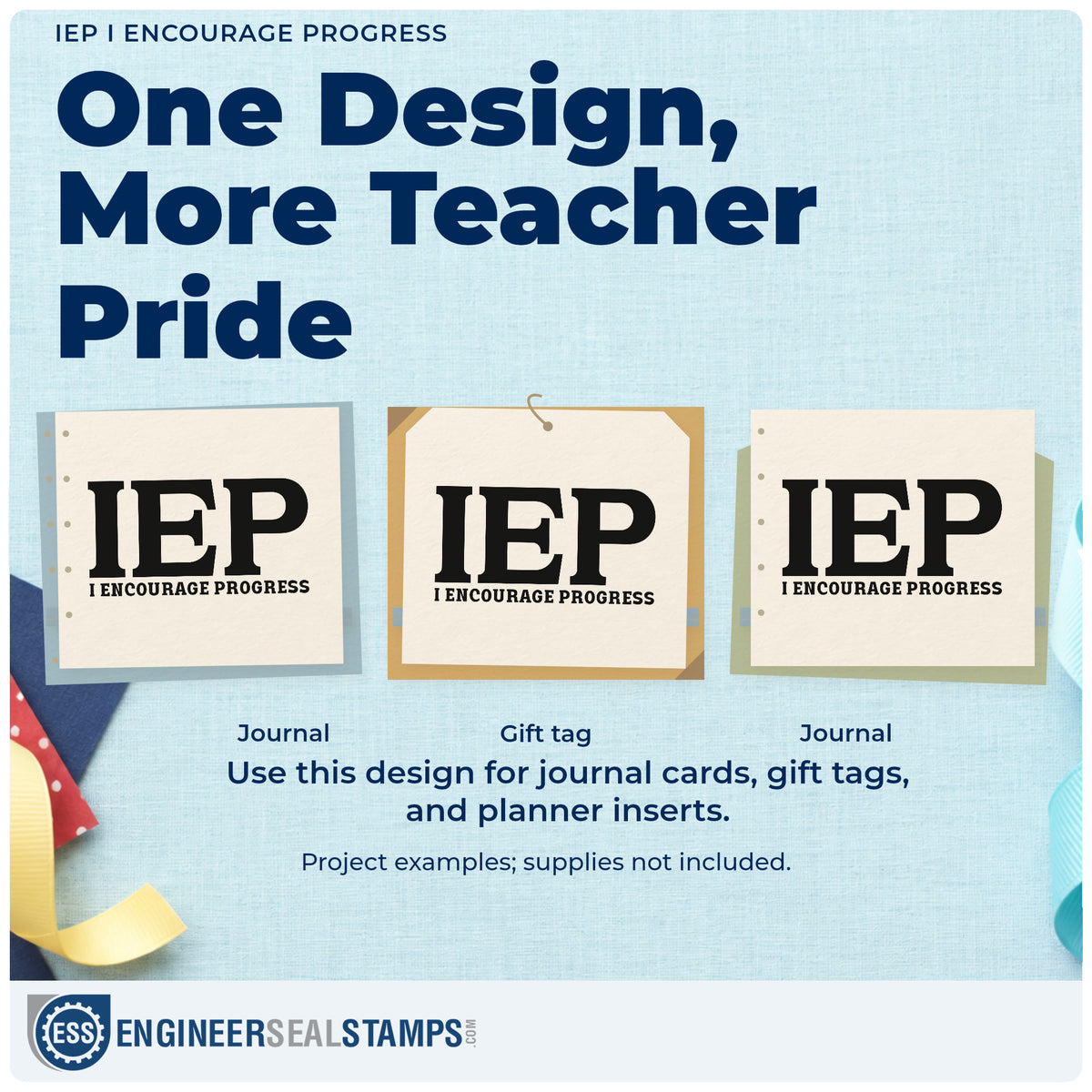 IEP I ENCOURAGE PROGRESS

One Design, More Teacher Pride

IEP
I ENCOURAGE PROGRESS

IEP
I ENCOURAGE PROGRESS

IEP
I ENCOURAGE PROGRESS

Journal

Gift tag

Journal

Use this design for journal cards, gift tags, and planner inserts.

Project examples; supplies not included.

ESS ENGINEERSEALSTAMPS.COM