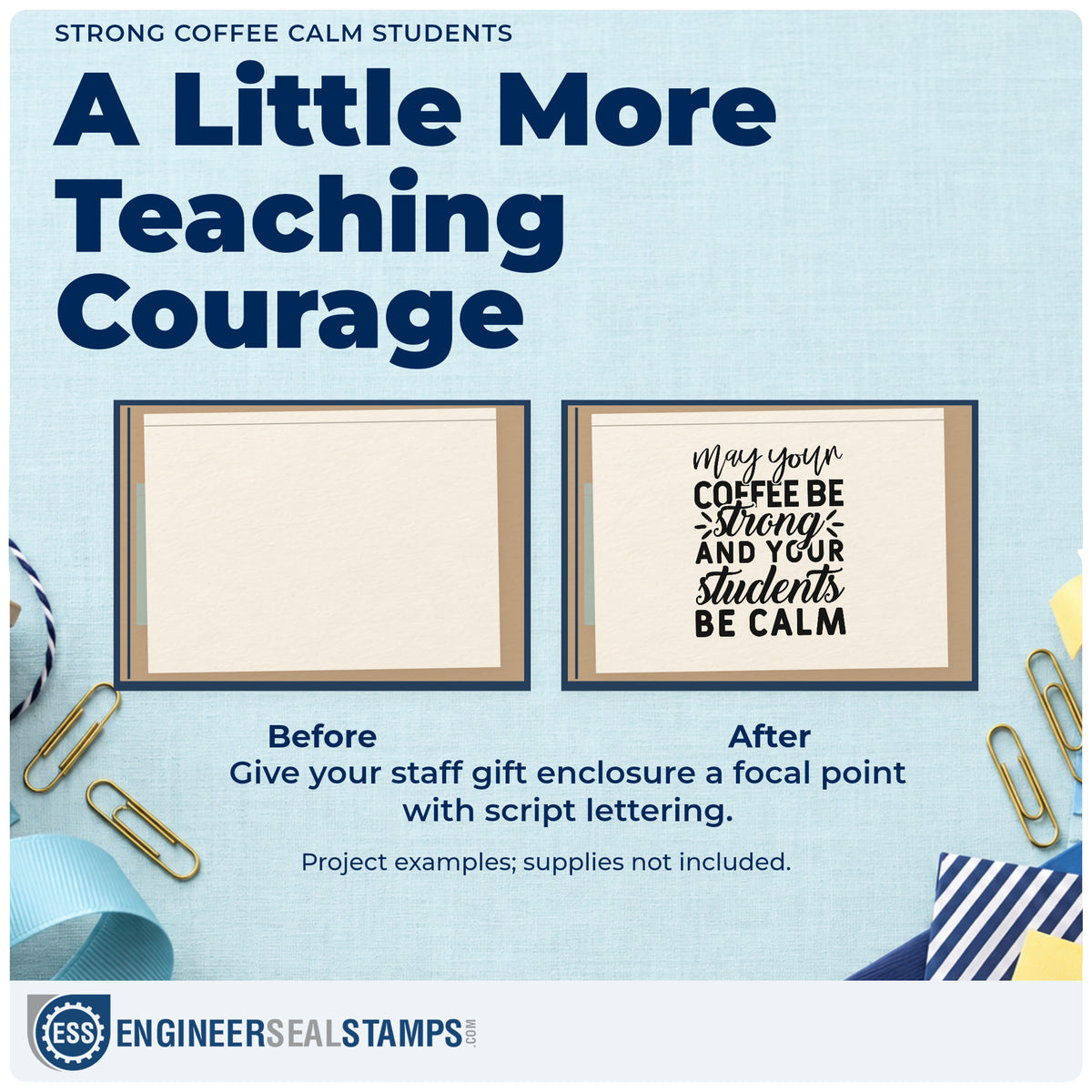 STRONG COFFEE CALM STUDENTS

A Little More Teaching Courage

May your COFFEE BE strong AND YOUR students BE CALM

Before

After

Give your staff gift enclosure a focal point with script lettering.

Project examples; supplies not included.

ESS ENGINEERSEALSTAMPS.COM