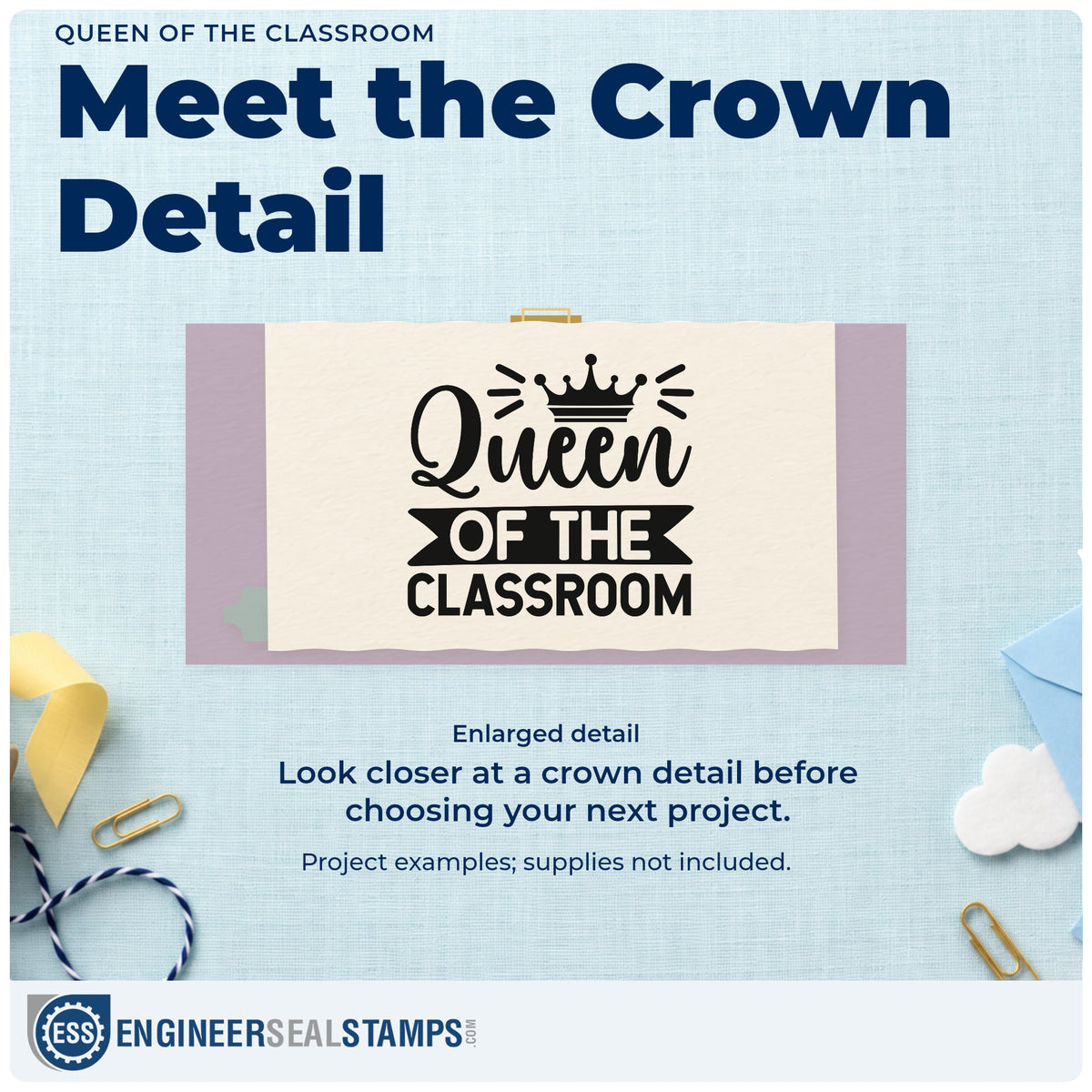 QUEEN OF THE CLASSROOM

Meet the Crown Detail

Queen

OF THE

CLASSROOM

Enlarged detail

Look closer at a crown detail before choosing your next project.

Project examples; supplies not included.

ESS

ENGINEERSEALSTAMPS.COM