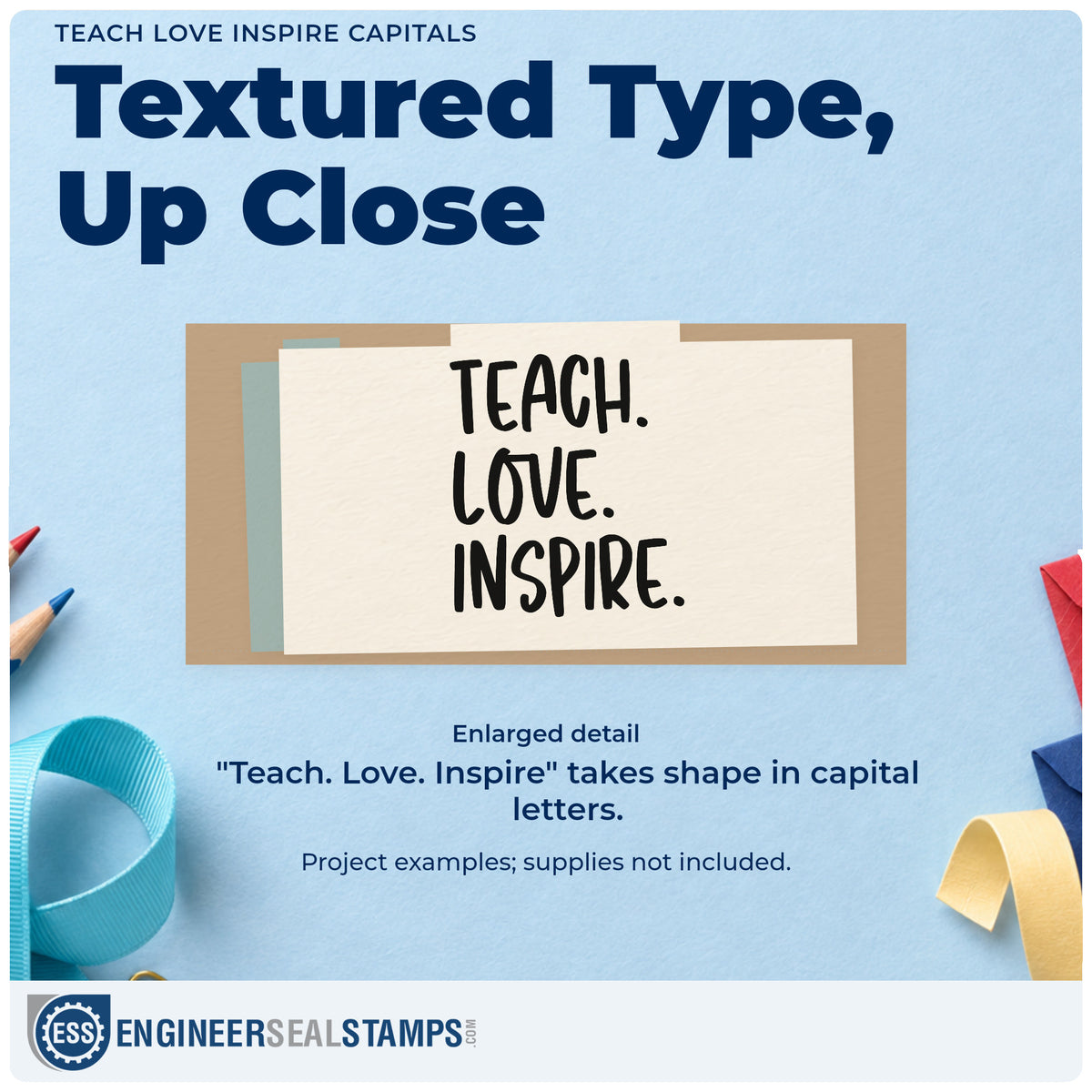 TEACH LOVE INSPIRE CAPITALS

Textured Type, Up Close

TEACH.
LOVE.
INSPIRE.

Enlarged detail

"Teach. Love. Inspire" takes shape in capital letters.

Project examples; supplies not included.

ESS ENGINEERSEALSTAMPS.COM