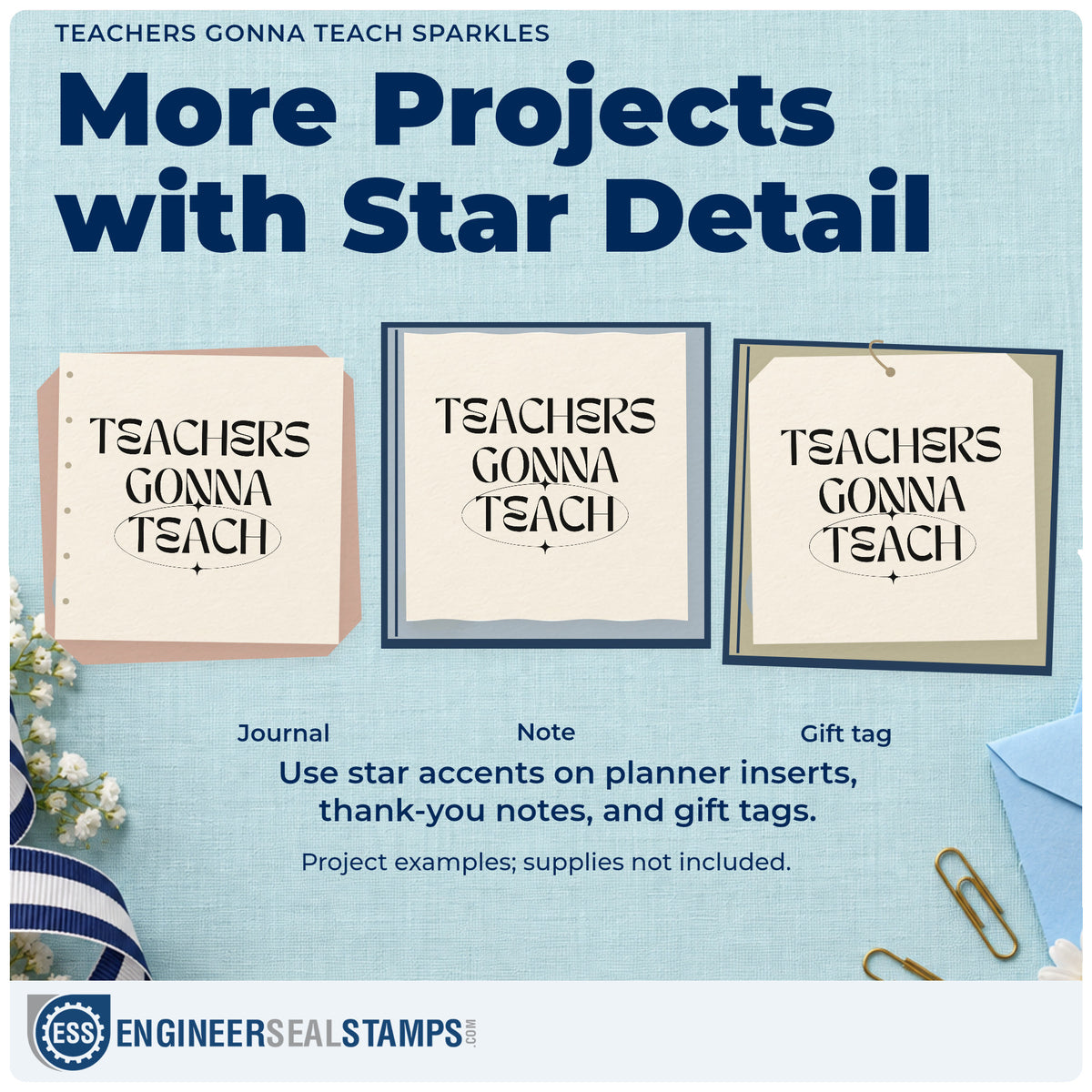 TEACHERS GONNA TEACH SPARKLES

More Projects with Star Detail

TEACHERS GONNA TEACH

TEACHERS GONNA TEACH

TEACHERS GONNA TEACH

Journal

Note

Gift tag

Use star accents on planner inserts, thank-you notes, and gift tags.

Project examples; supplies not included.

ESS

ENGINEERSEALSTAMPS.COM