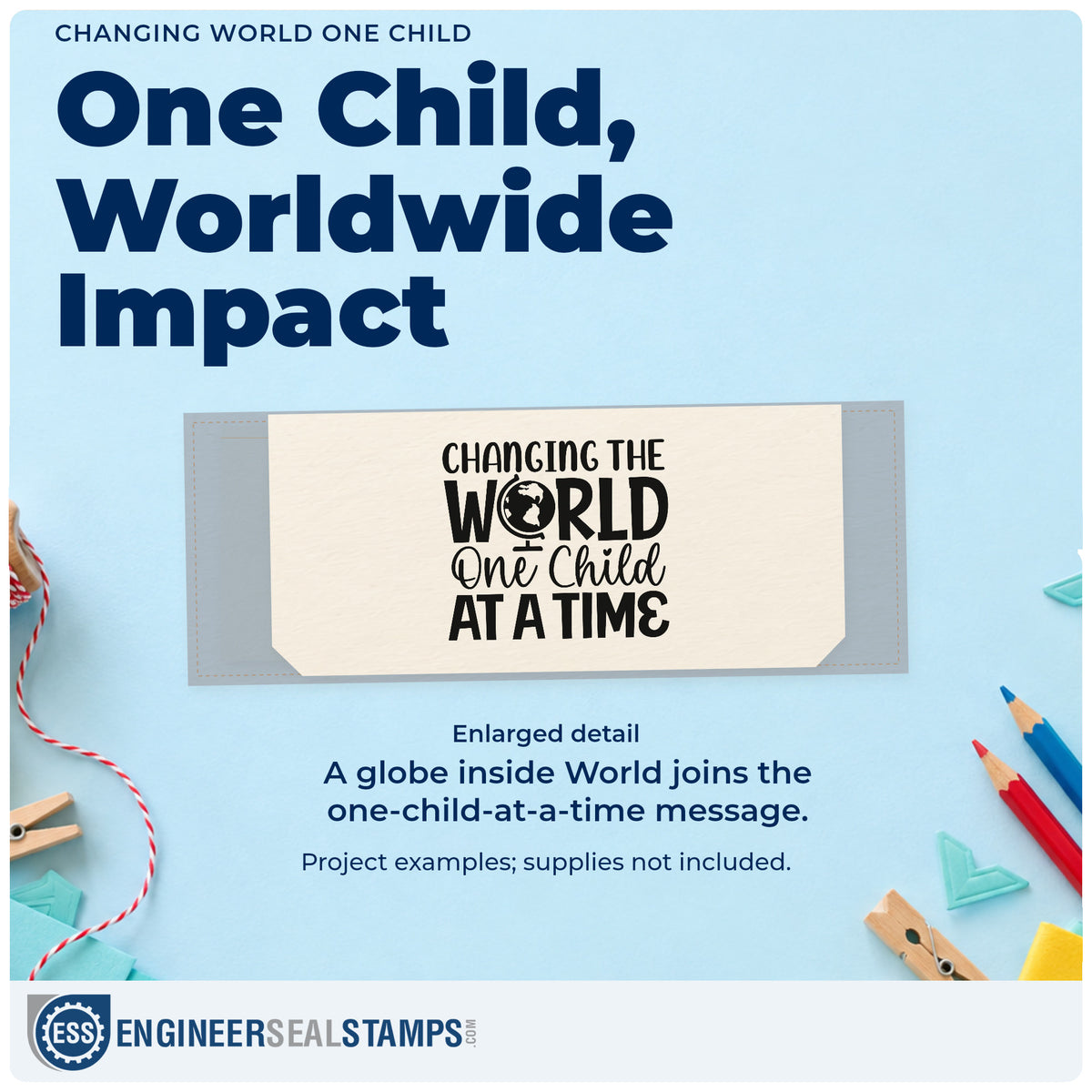 CHANGING WORLD ONE CHILD

One Child, Worldwide Impact

CHANGING THE WORLD One Child AT A TIME

Enlarged detail

A globe inside World joins the one-child-at-a-time message.

Project examples; supplies not included.

ESS ENGINEERSEALSTAMPS.COM