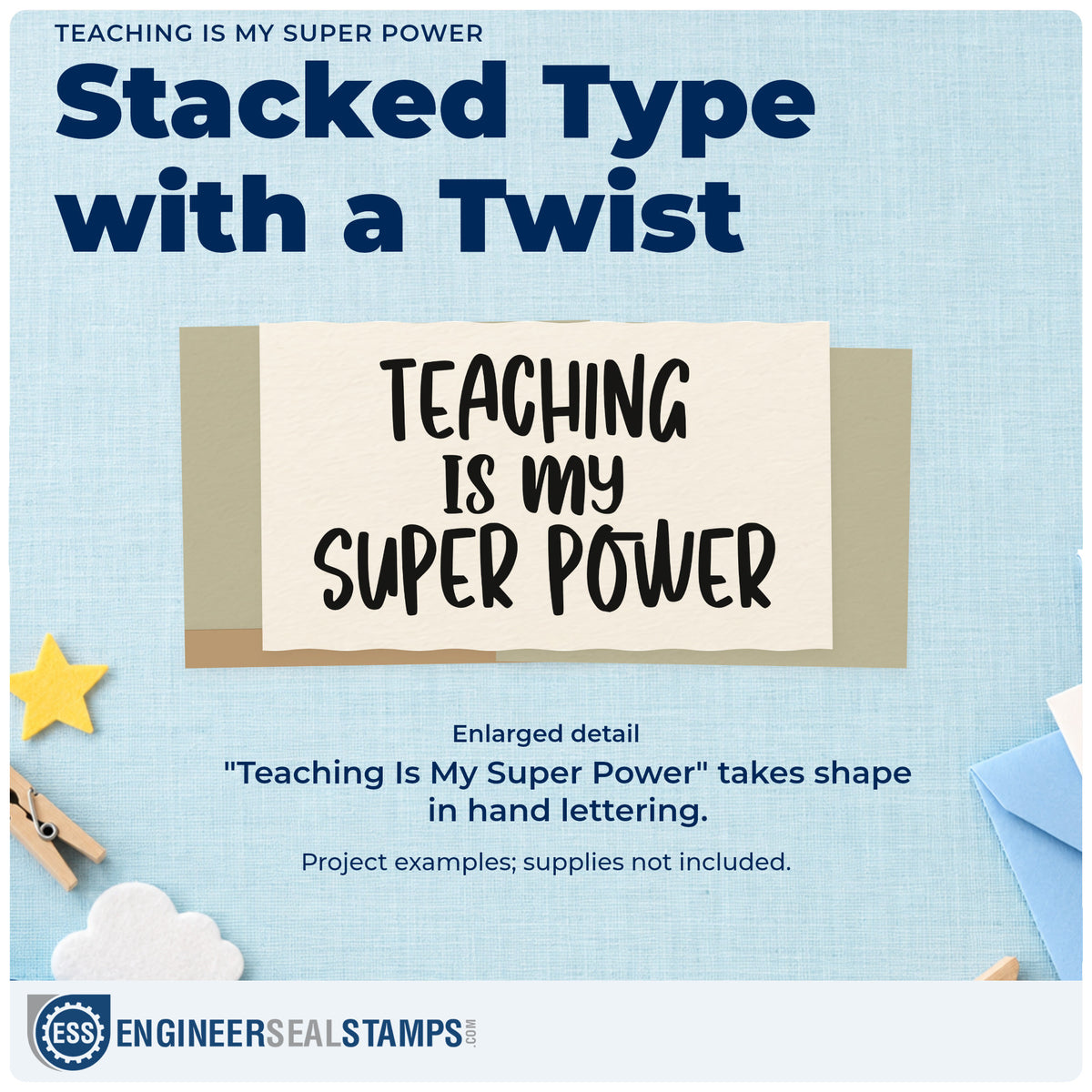 TEACHING IS MY SUPER POWER

Stacked Type with a Twist

TEACHING
IS MY
SUPER POWER

Enlarged detail

"Teaching Is My Super Power" takes shape in hand lettering.

Project examples; supplies not included.

ESS ENGINEERSEALSTAMPS.COM