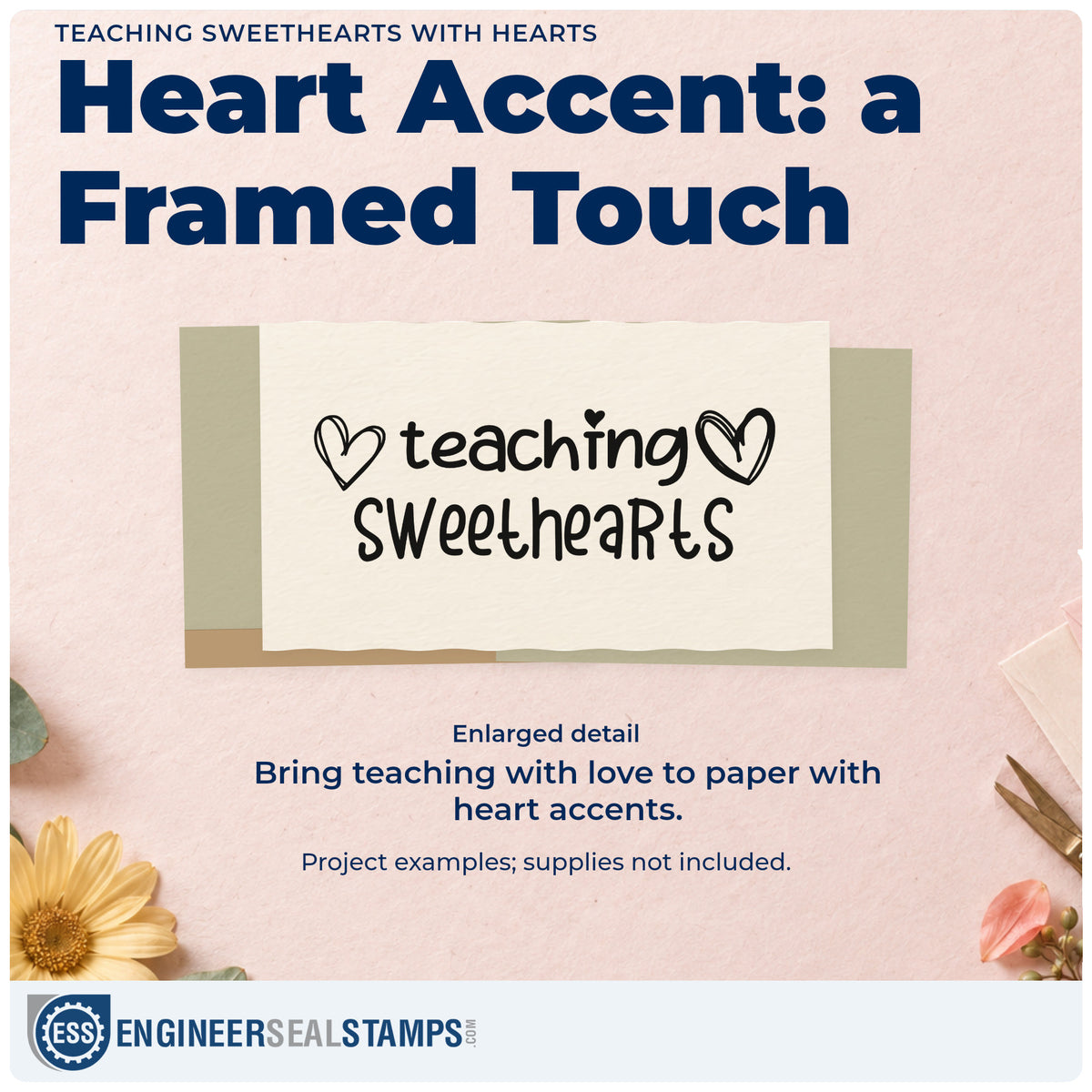 TEACHING SWEETHEARTS WITH HEARTS

Heart Accent: a Framed Touch

teaching
sweethearts

Enlarged detail

Bring teaching with love to paper with heart accents.

Project examples; supplies not included.

ESS ENGINEERSEALSTAMPS.COM